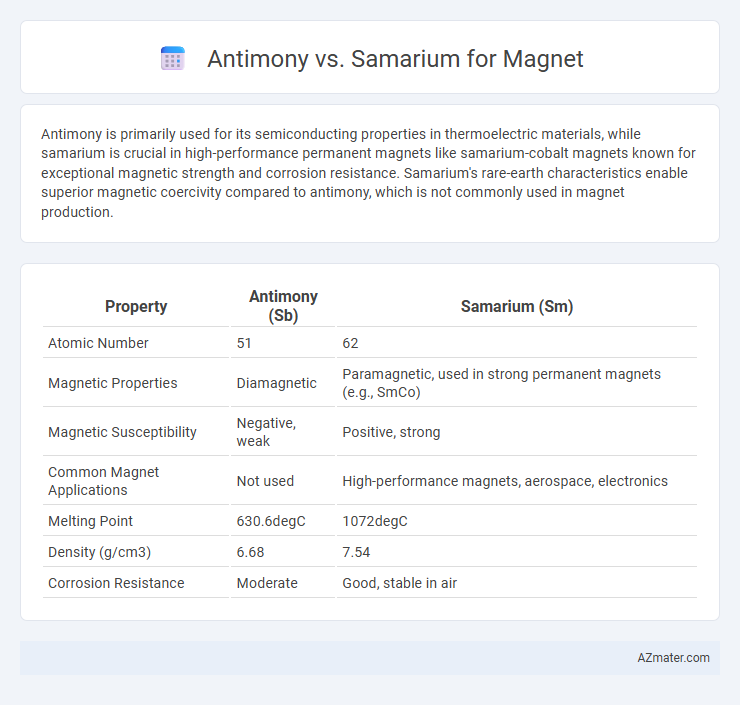 Antimony vs. Samarium for Magnet

Antimony is primarily used for its semiconducting properties in thermoelectric materials, while samarium is crucial in high-performance permanent magnets like samarium-cobalt magnets known for exceptional magnetic strength and corrosion resistance. Samarium's rare-earth characteristics enable superior magnetic coercivity compared to antimony, which is not commonly used in magnet production.

| Property | Antimony (Sb) | Samarium (Sm) |
|---|---|---|
| Atomic Number | 51 | 62 |
| Magnetic Properties | Diamagnetic | Paramagnetic, used in strong permanent magnets (e.g., SmCo) |
| Magnetic Susceptibility | Negative, weak | Positive, strong |
| Common Magnet Applications | Not used | High-performance magnets, aerospace, electronics |
| Melting Point | 630.6degC | 1072degC |
| Density (g/cm3) | 6.68 | 7.54 |
| Corrosion Resistance | Moderate | Good, stable in air |

AZmater.com