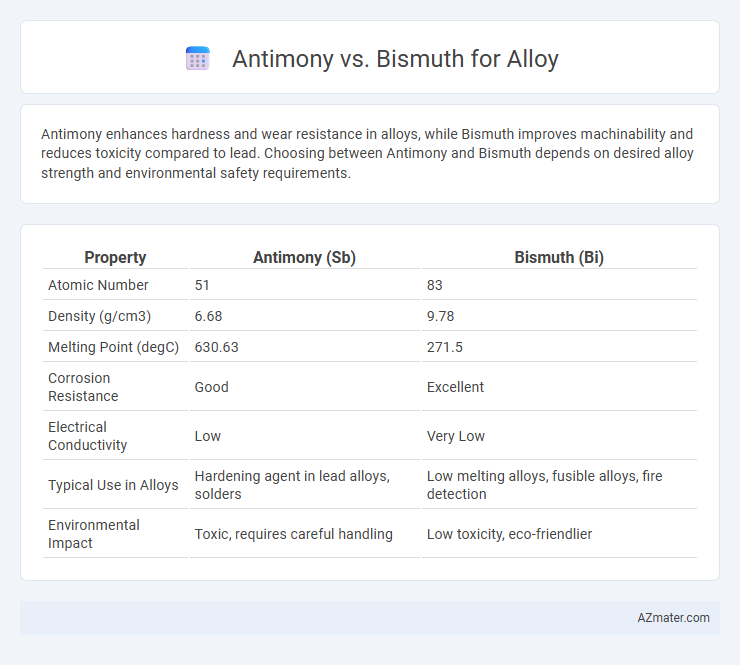 Antimony vs. Bismuth for Alloy

Antimony enhances hardness and wear resistance in alloys, while Bismuth improves machinability and reduces toxicity compared to lead. Choosing between Antimony and Bismuth depends on desired alloy strength and environmental safety requirements.

| Property | Antimony (Sb) | Bismuth (Bi) |
|---|---|---|
| Atomic Number | 51 | 83 |
| Density (g/cm3) | 6.68 | 9.78 |
| Melting Point (degC) | 630.63 | 271.5 |
| Corrosion Resistance | Good | Excellent |
| Electrical Conductivity | Low | Very Low |
| Typical Use in Alloys | Hardening agent in lead alloys, solders | Low melting alloys, fusible alloys, fire detection |
| Environmental Impact | Toxic, requires careful handling | Low toxicity, eco-friendlier |

AZmater.com