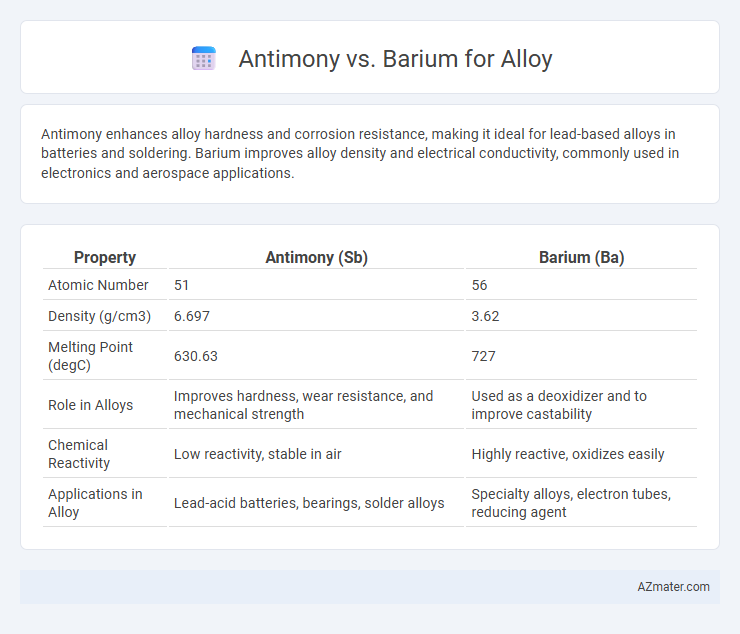 Antimony vs. Barium for Alloy

Antimony enhances alloy hardness and corrosion resistance, making it ideal for lead-based alloys in batteries and soldering. Barium improves alloy density and electrical conductivity, commonly used in electronics and aerospace applications.

| Property | Antimony (Sb) | Barium (Ba) |
|---|---|---|
| Atomic Number | 51 | 56 |
| Density (g/cm3) | 6.697 | 3.62 |
| Melting Point (degC) | 630.63 | 727 |
| Role in Alloys | Improves hardness, wear resistance, and mechanical strength | Used as a deoxidizer and to improve castability |
| Chemical Reactivity | Low reactivity, stable in air | Highly reactive, oxidizes easily |
| Applications in Alloy | Lead-acid batteries, bearings, solder alloys | Specialty alloys, electron tubes, reducing agent |

AZmater.com