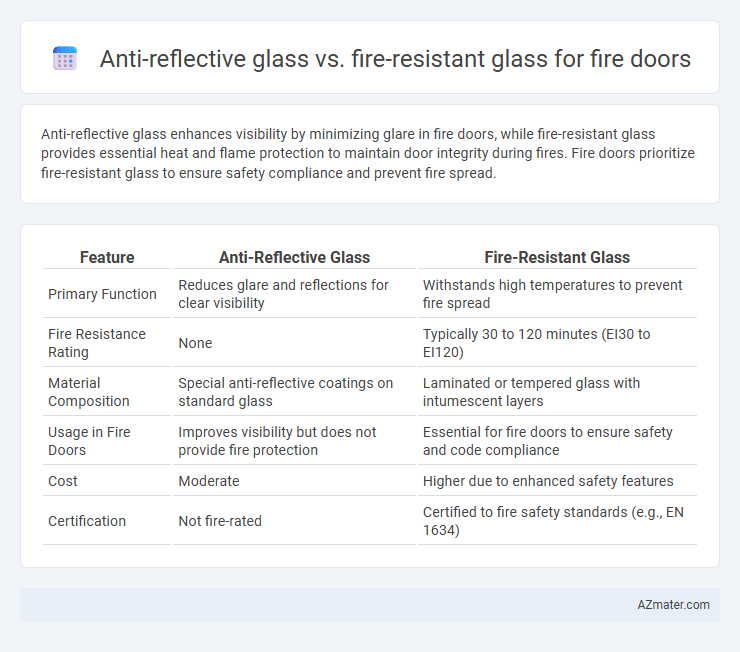 Anti-reflective glass vs. fire-resistant glass for fire doors

Anti-reflective glass enhances visibility by minimizing glare in fire doors, while fire-resistant glass provides essential heat and flame protection to maintain door integrity during fires. Fire doors prioritize fire-resistant glass to ensure safety compliance and prevent fire spread.

| Feature | Anti-Reflective Glass | Fire-Resistant Glass |
|---|---|---|
| Primary Function | Reduces glare and reflections for clear visibility | Withstands high temperatures to prevent fire spread |
| Fire Resistance Rating | None | Typically 30 to 120 minutes (EI30 to EI120) |
| Material Composition | Special anti-reflective coatings on standard glass | Laminated or tempered glass with intumescent layers |
| Usage in Fire Doors | Improves visibility but does not provide fire protection | Essential for fire doors to ensure safety and code compliance |
| Cost | Moderate | Higher due to enhanced safety features |
| Certification | Not fire-rated | Certified to fire safety standards (e.g., EN 1634) |

AZmater.com