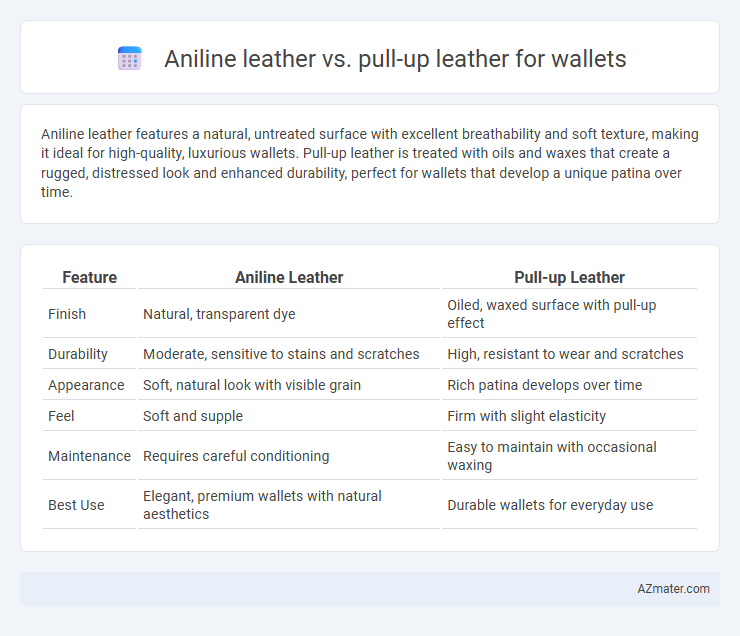 Aniline leather vs. pull-up leather for wallets

Aniline leather features a natural, untreated surface with excellent breathability and soft texture, making it ideal for high-quality, luxurious wallets. Pull-up leather is treated with oils and waxes that create a rugged, distressed look and enhanced durability, perfect for wallets that develop a unique patina over time.

| Feature | Aniline Leather | Pull-up Leather |
|---|---|---|
| Finish | Natural, transparent dye | Oiled, waxed surface with pull-up effect |
| Durability | Moderate, sensitive to stains and scratches | High, resistant to wear and scratches |
| Appearance | Soft, natural look with visible grain | Rich patina develops over time |
| Feel | Soft and supple | Firm with slight elasticity |
| Maintenance | Requires careful conditioning | Easy to maintain with occasional waxing |
| Best Use | Elegant, premium wallets with natural aesthetics | Durable wallets for everyday use |

AZmater.com