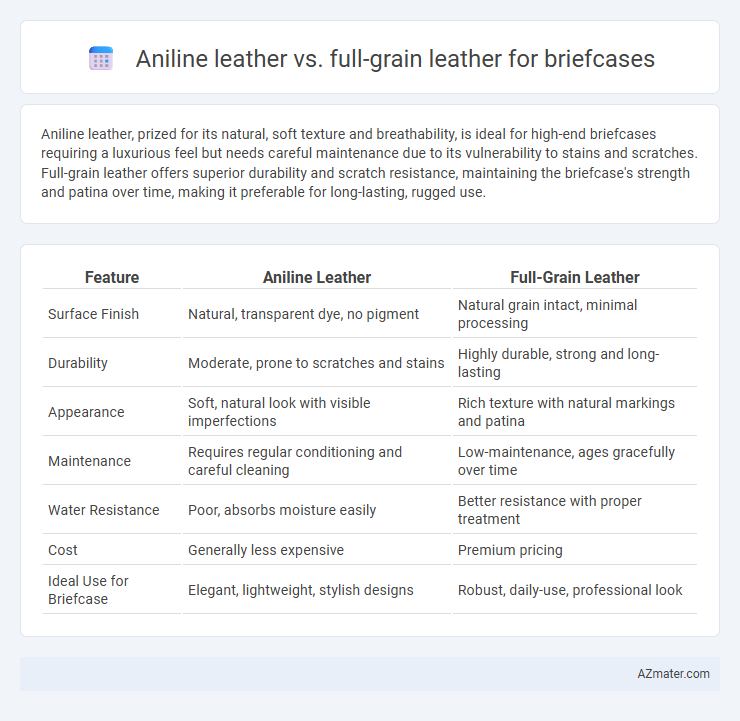 Aniline leather vs. full-grain leather for briefcases

Aniline leather, prized for its natural, soft texture and breathability, is ideal for high-end briefcases requiring a luxurious feel but needs careful maintenance due to its vulnerability to stains and scratches. Full-grain leather offers superior durability and scratch resistance, maintaining the briefcase's strength and patina over time, making it preferable for long-lasting, rugged use.

| Feature | Aniline Leather | Full-Grain Leather |
|---|---|---|
| Surface Finish | Natural, transparent dye, no pigment | Natural grain intact, minimal processing |
| Durability | Moderate, prone to scratches and stains | Highly durable, strong and long-lasting |
| Appearance | Soft, natural look with visible imperfections | Rich texture with natural markings and patina |
| Maintenance | Requires regular conditioning and careful cleaning | Low-maintenance, ages gracefully over time |
| Water Resistance | Poor, absorbs moisture easily | Better resistance with proper treatment |
| Cost | Generally less expensive | Premium pricing |
| Ideal Use for Briefcase | Elegant, lightweight, stylish designs | Robust, daily-use, professional look |

AZmater.com