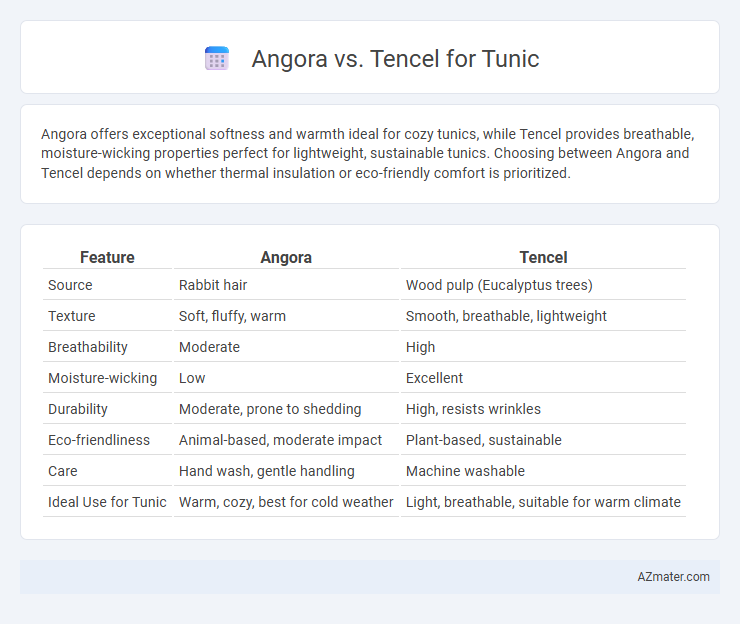 Angora vs. Tencel for Tunic

Angora offers exceptional softness and warmth ideal for cozy tunics, while Tencel provides breathable, moisture-wicking properties perfect for lightweight, sustainable tunics. Choosing between Angora and Tencel depends on whether thermal insulation or eco-friendly comfort is prioritized.

| Feature | Angora | Tencel |
|---|---|---|
| Source | Rabbit hair | Wood pulp (Eucalyptus trees) |
| Texture | Soft, fluffy, warm | Smooth, breathable, lightweight |
| Breathability | Moderate | High |
| Moisture-wicking | Low | Excellent |
| Durability | Moderate, prone to shedding | High, resists wrinkles |
| Eco-friendliness | Animal-based, moderate impact | Plant-based, sustainable |
| Care | Hand wash, gentle handling | Machine washable |
| Ideal Use for Tunic | Warm, cozy, best for cold weather | Light, breathable, suitable for warm climate |

AZmater.com