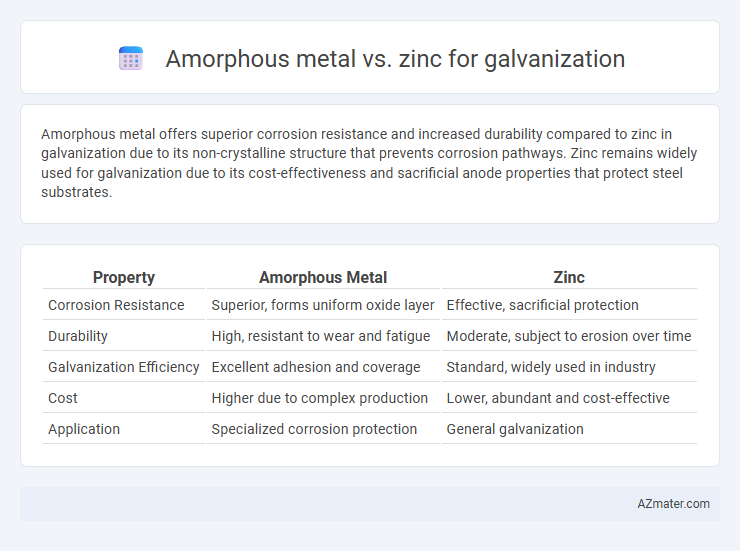 Amorphous metal vs. zinc for galvanization

Amorphous metal offers superior corrosion resistance and increased durability compared to zinc in galvanization due to its non-crystalline structure that prevents corrosion pathways. Zinc remains widely used for galvanization due to its cost-effectiveness and sacrificial anode properties that protect steel substrates.

| Property | Amorphous Metal | Zinc |
|---|---|---|
| Corrosion Resistance | Superior, forms uniform oxide layer | Effective, sacrificial protection |
| Durability | High, resistant to wear and fatigue | Moderate, subject to erosion over time |
| Galvanization Efficiency | Excellent adhesion and coverage | Standard, widely used in industry |
| Cost | Higher due to complex production | Lower, abundant and cost-effective |
| Application | Specialized corrosion protection | General galvanization |

AZmater.com