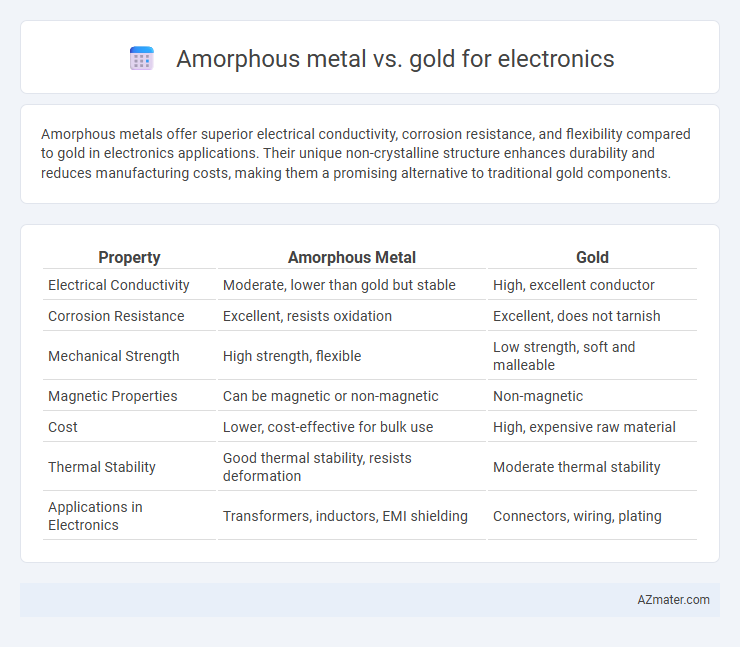 Amorphous metal vs. gold for electronics

Amorphous metals offer superior electrical conductivity, corrosion resistance, and flexibility compared to gold in electronics applications. Their unique non-crystalline structure enhances durability and reduces manufacturing costs, making them a promising alternative to traditional gold components.

| Property | Amorphous Metal | Gold |
|---|---|---|
| Electrical Conductivity | Moderate, lower than gold but stable | High, excellent conductor |
| Corrosion Resistance | Excellent, resists oxidation | Excellent, does not tarnish |
| Mechanical Strength | High strength, flexible | Low strength, soft and malleable |
| Magnetic Properties | Can be magnetic or non-magnetic | Non-magnetic |
| Cost | Lower, cost-effective for bulk use | High, expensive raw material |
| Thermal Stability | Good thermal stability, resists deformation | Moderate thermal stability |
| Applications in Electronics | Transformers, inductors, EMI shielding | Connectors, wiring, plating |

AZmater.com