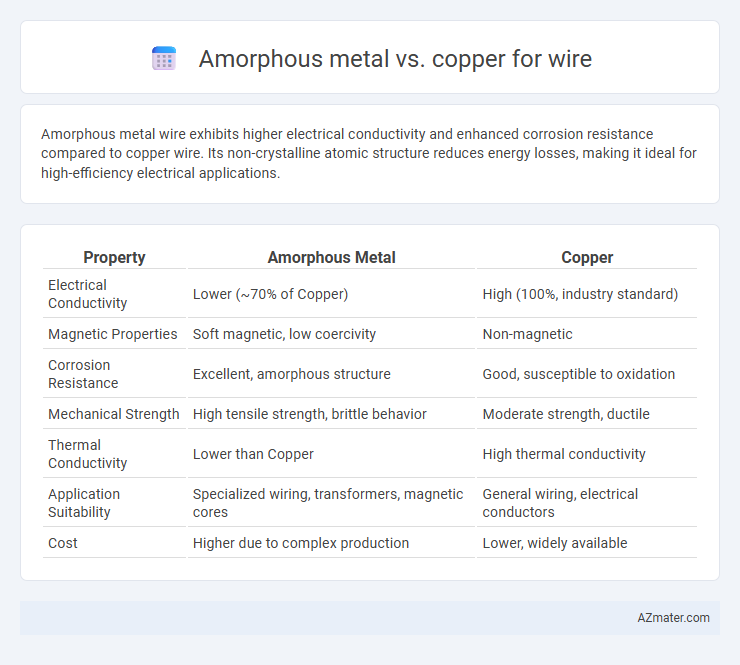 Amorphous metal vs. copper for wire

Amorphous metal wire exhibits higher electrical conductivity and enhanced corrosion resistance compared to copper wire. Its non-crystalline atomic structure reduces energy losses, making it ideal for high-efficiency electrical applications.

| Property | Amorphous Metal | Copper |
|---|---|---|
| Electrical Conductivity | Lower (~70% of Copper) | High (100%, industry standard) |
| Magnetic Properties | Soft magnetic, low coercivity | Non-magnetic |
| Corrosion Resistance | Excellent, amorphous structure | Good, susceptible to oxidation |
| Mechanical Strength | High tensile strength, brittle behavior | Moderate strength, ductile |
| Thermal Conductivity | Lower than Copper | High thermal conductivity |
| Application Suitability | Specialized wiring, transformers, magnetic cores | General wiring, electrical conductors |
| Cost | Higher due to complex production | Lower, widely available |

AZmater.com