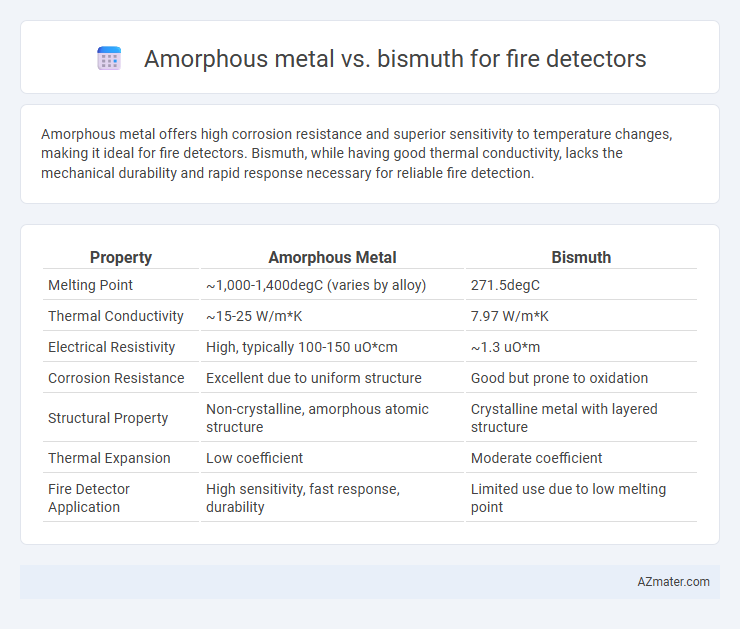 Amorphous metal vs. bismuth for fire detectors

Amorphous metal offers high corrosion resistance and superior sensitivity to temperature changes, making it ideal for fire detectors. Bismuth, while having good thermal conductivity, lacks the mechanical durability and rapid response necessary for reliable fire detection.

| Property | Amorphous Metal | Bismuth |
|---|---|---|
| Melting Point | ~1,000-1,400degC (varies by alloy) | 271.5degC |
| Thermal Conductivity | ~15-25 W/m*K | 7.97 W/m*K |
| Electrical Resistivity | High, typically 100-150 uO*cm | ~1.3 uO*m |
| Corrosion Resistance | Excellent due to uniform structure | Good but prone to oxidation |
| Structural Property | Non-crystalline, amorphous atomic structure | Crystalline metal with layered structure |
| Thermal Expansion | Low coefficient | Moderate coefficient |
| Fire Detector Application | High sensitivity, fast response, durability | Limited use due to low melting point |

AZmater.com