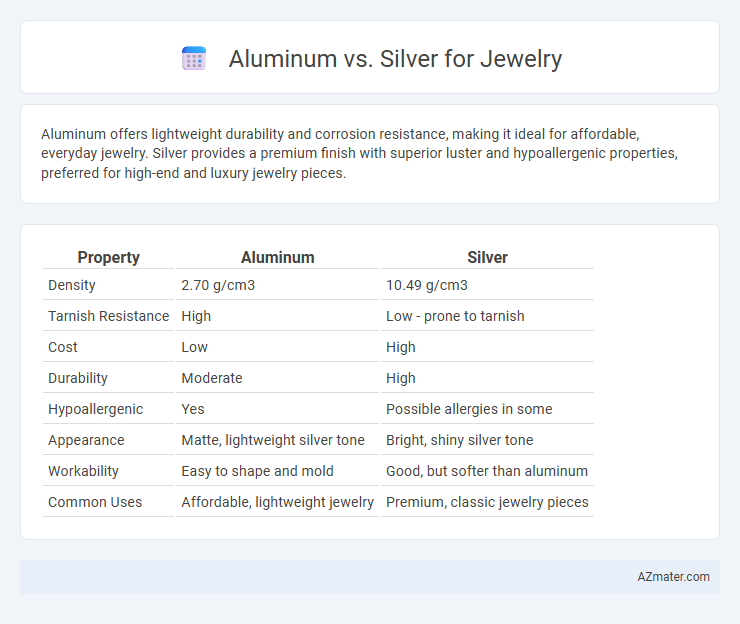 Aluminum vs. Silver for Jewelry

Aluminum offers lightweight durability and corrosion resistance, making it ideal for affordable, everyday jewelry. Silver provides a premium finish with superior luster and hypoallergenic properties, preferred for high-end and luxury jewelry pieces.

| Property | Aluminum | Silver |
|---|---|---|
| Density | 2.70 g/cm3 | 10.49 g/cm3 |
| Tarnish Resistance | High | Low - prone to tarnish |
| Cost | Low | High |
| Durability | Moderate | High |
| Hypoallergenic | Yes | Possible allergies in some |
| Appearance | Matte, lightweight silver tone | Bright, shiny silver tone |
| Workability | Easy to shape and mold | Good, but softer than aluminum |
| Common Uses | Affordable, lightweight jewelry | Premium, classic jewelry pieces |

AZmater.com