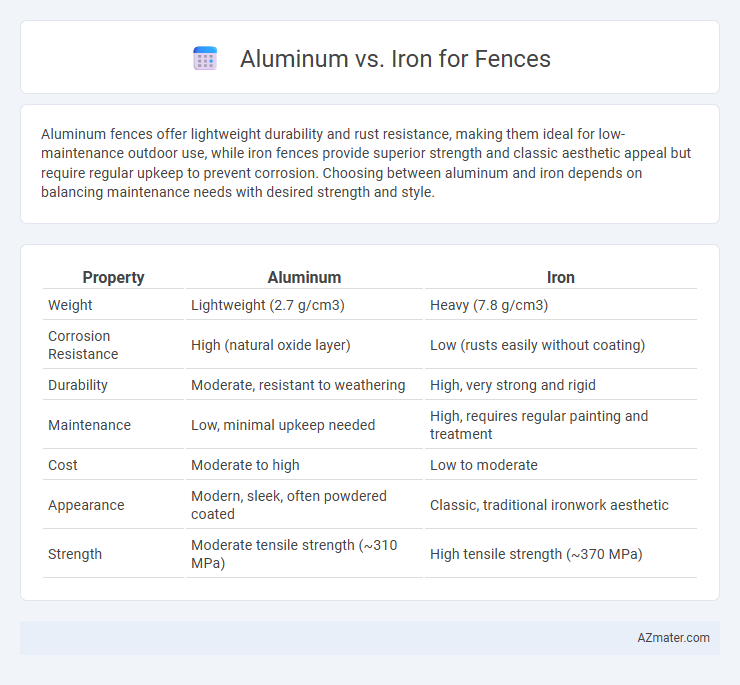 Aluminum vs. Iron for Fences

Aluminum fences offer lightweight durability and rust resistance, making them ideal for low-maintenance outdoor use, while iron fences provide superior strength and classic aesthetic appeal but require regular upkeep to prevent corrosion. Choosing between aluminum and iron depends on balancing maintenance needs with desired strength and style.

| Property | Aluminum | Iron |
|---|---|---|
| Weight | Lightweight (2.7 g/cm3) | Heavy (7.8 g/cm3) |
| Corrosion Resistance | High (natural oxide layer) | Low (rusts easily without coating) |
| Durability | Moderate, resistant to weathering | High, very strong and rigid |
| Maintenance | Low, minimal upkeep needed | High, requires regular painting and treatment |
| Cost | Moderate to high | Low to moderate |
| Appearance | Modern, sleek, often powdered coated | Classic, traditional ironwork aesthetic |
| Strength | Moderate tensile strength (~310 MPa) | High tensile strength (~370 MPa) |

AZmater.com