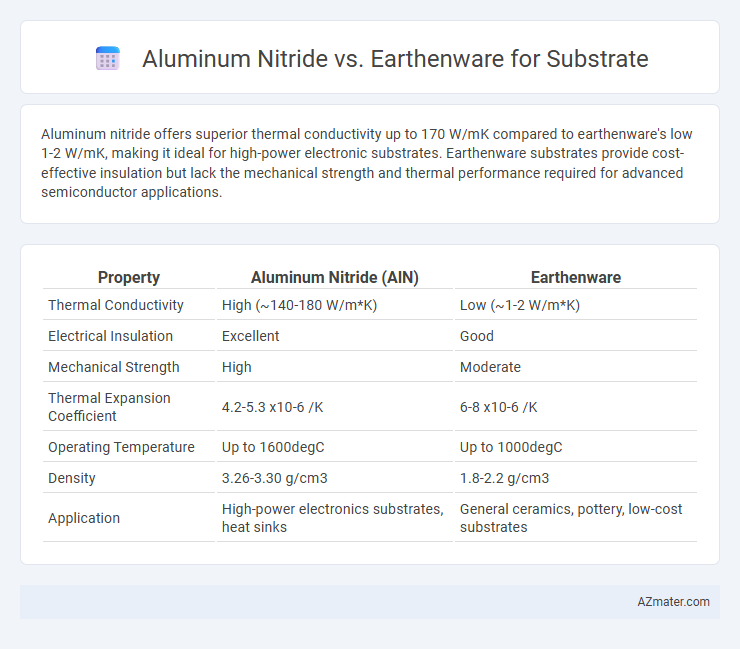 Aluminum Nitride vs. Earthenware for Substrate

Aluminum nitride offers superior thermal conductivity up to 170 W/mK compared to earthenware's low 1-2 W/mK, making it ideal for high-power electronic substrates. Earthenware substrates provide cost-effective insulation but lack the mechanical strength and thermal performance required for advanced semiconductor applications.

| Property | Aluminum Nitride (AlN) | Earthenware |
|---|---|---|
| Thermal Conductivity | High (~140-180 W/m*K) | Low (~1-2 W/m*K) |
| Electrical Insulation | Excellent | Good |
| Mechanical Strength | High | Moderate |
| Thermal Expansion Coefficient | 4.2-5.3 x10-6 /K | 6-8 x10-6 /K |
| Operating Temperature | Up to 1600degC | Up to 1000degC |
| Density | 3.26-3.30 g/cm3 | 1.8-2.2 g/cm3 |
| Application | High-power electronics substrates, heat sinks | General ceramics, pottery, low-cost substrates |

AZmater.com