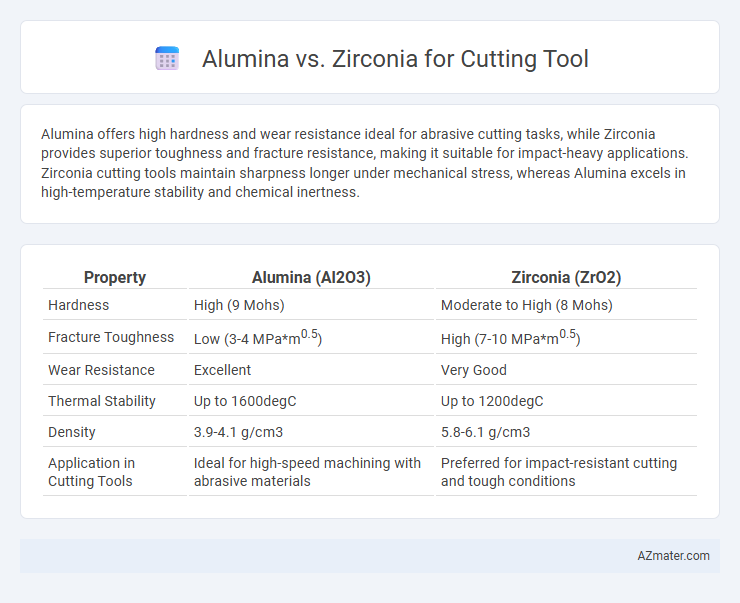 Alumina vs. Zirconia for Cutting Tool

Alumina offers high hardness and wear resistance ideal for abrasive cutting tasks, while Zirconia provides superior toughness and fracture resistance, making it suitable for impact-heavy applications. Zirconia cutting tools maintain sharpness longer under mechanical stress, whereas Alumina excels in high-temperature stability and chemical inertness.

| Property | Alumina (Al2O3) | Zirconia (ZrO2) |
|---|---|---|
| Hardness | High (9 Mohs) | Moderate to High (8 Mohs) |
| Fracture Toughness | Low (3-4 MPa*m$^{0.5}$) | High (7-10 MPa*m$^{0.5}$) |
| Wear Resistance | Excellent | Very Good |
| Thermal Stability | Up to 1600degC | Up to 1200degC |
| Density | 3.9-4.1 g/cm3 | 5.8-6.1 g/cm3 |
| Application in Cutting Tools | Ideal for high-speed machining with abrasive materials | Preferred for impact-resistant cutting and tough conditions |

AZmater.com