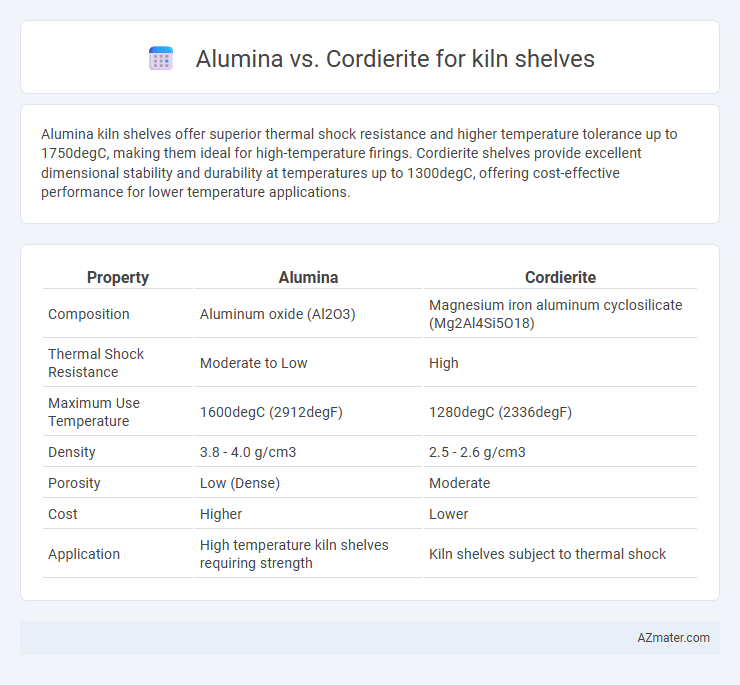 Alumina vs. Cordierite for kiln shelves

Alumina kiln shelves offer superior thermal shock resistance and higher temperature tolerance up to 1750degC, making them ideal for high-temperature firings. Cordierite shelves provide excellent dimensional stability and durability at temperatures up to 1300degC, offering cost-effective performance for lower temperature applications.

| Property | Alumina | Cordierite |
|---|---|---|
| Composition | Aluminum oxide (Al2O3) | Magnesium iron aluminum cyclosilicate (Mg2Al4Si5O18) |
| Thermal Shock Resistance | Moderate to Low | High |
| Maximum Use Temperature | 1600degC (2912degF) | 1280degC (2336degF) |
| Density | 3.8 - 4.0 g/cm3 | 2.5 - 2.6 g/cm3 |
| Porosity | Low (Dense) | Moderate |
| Cost | Higher | Lower |
| Application | High temperature kiln shelves requiring strength | Kiln shelves subject to thermal shock |

AZmater.com