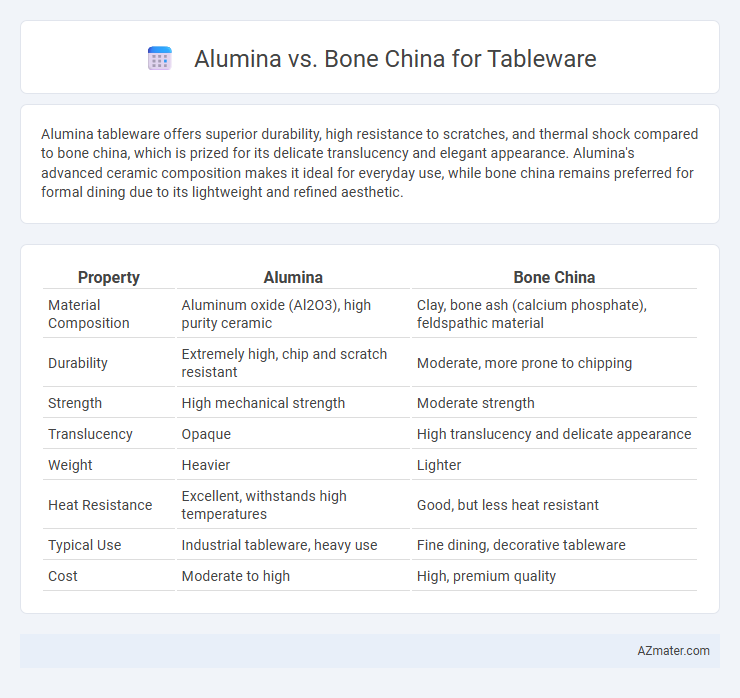 Alumina vs. Bone China for Tableware

Alumina tableware offers superior durability, high resistance to scratches, and thermal shock compared to bone china, which is prized for its delicate translucency and elegant appearance. Alumina's advanced ceramic composition makes it ideal for everyday use, while bone china remains preferred for formal dining due to its lightweight and refined aesthetic.

| Property | Alumina | Bone China |
|---|---|---|
| Material Composition | Aluminum oxide (Al2O3), high purity ceramic | Clay, bone ash (calcium phosphate), feldspathic material |
| Durability | Extremely high, chip and scratch resistant | Moderate, more prone to chipping |
| Strength | High mechanical strength | Moderate strength |
| Translucency | Opaque | High translucency and delicate appearance |
| Weight | Heavier | Lighter |
| Heat Resistance | Excellent, withstands high temperatures | Good, but less heat resistant |
| Typical Use | Industrial tableware, heavy use | Fine dining, decorative tableware |
| Cost | Moderate to high | High, premium quality |

AZmater.com