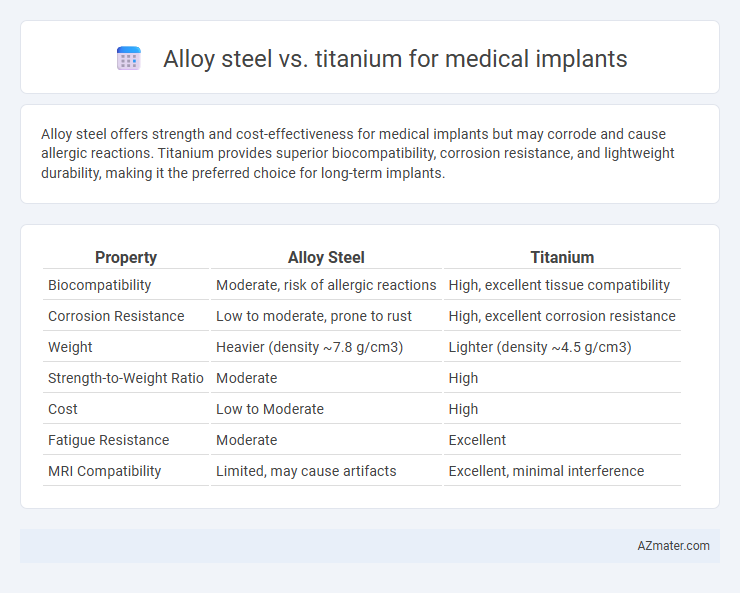 Alloy steel vs. titanium for medical implants

Alloy steel offers strength and cost-effectiveness for medical implants but may corrode and cause allergic reactions. Titanium provides superior biocompatibility, corrosion resistance, and lightweight durability, making it the preferred choice for long-term implants.

| Property | Alloy Steel | Titanium |
|---|---|---|
| Biocompatibility | Moderate, risk of allergic reactions | High, excellent tissue compatibility |
| Corrosion Resistance | Low to moderate, prone to rust | High, excellent corrosion resistance |
| Weight | Heavier (density ~7.8 g/cm3) | Lighter (density ~4.5 g/cm3) |
| Strength-to-Weight Ratio | Moderate | High |
| Cost | Low to Moderate | High |
| Fatigue Resistance | Moderate | Excellent |
| MRI Compatibility | Limited, may cause artifacts | Excellent, minimal interference |

AZmater.com