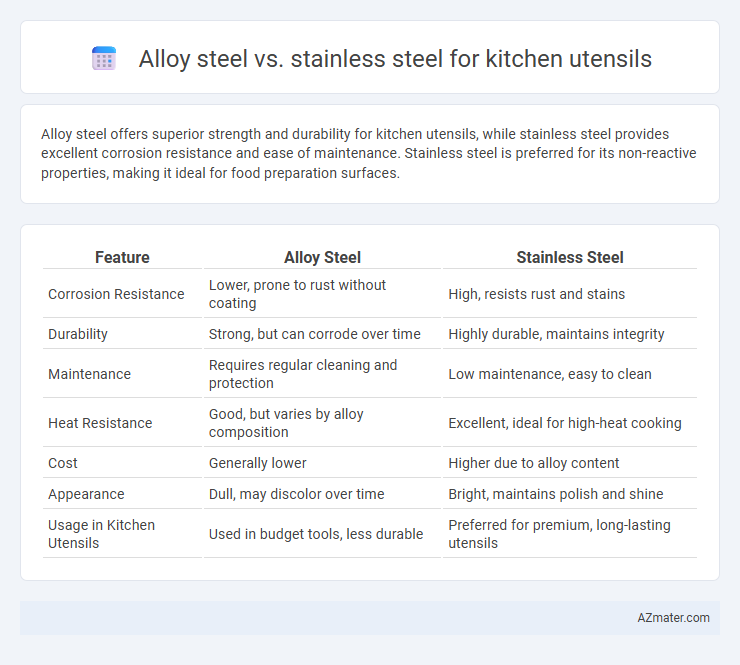 Alloy steel vs. stainless steel for kitchen utensils

Alloy steel offers superior strength and durability for kitchen utensils, while stainless steel provides excellent corrosion resistance and ease of maintenance. Stainless steel is preferred for its non-reactive properties, making it ideal for food preparation surfaces.

| Feature | Alloy Steel | Stainless Steel |
|---|---|---|
| Corrosion Resistance | Lower, prone to rust without coating | High, resists rust and stains |
| Durability | Strong, but can corrode over time | Highly durable, maintains integrity |
| Maintenance | Requires regular cleaning and protection | Low maintenance, easy to clean |
| Heat Resistance | Good, but varies by alloy composition | Excellent, ideal for high-heat cooking |
| Cost | Generally lower | Higher due to alloy content |
| Appearance | Dull, may discolor over time | Bright, maintains polish and shine |
| Usage in Kitchen Utensils | Used in budget tools, less durable | Preferred for premium, long-lasting utensils |

AZmater.com