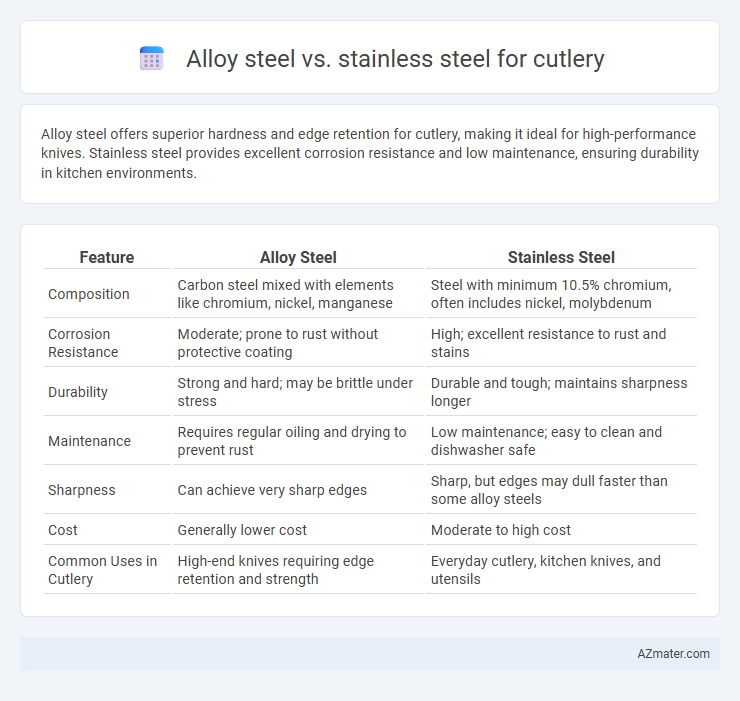 Alloy steel vs. stainless steel for cutlery

Alloy steel offers superior hardness and edge retention for cutlery, making it ideal for high-performance knives. Stainless steel provides excellent corrosion resistance and low maintenance, ensuring durability in kitchen environments.

| Feature | Alloy Steel | Stainless Steel |
|---|---|---|
| Composition | Carbon steel mixed with elements like chromium, nickel, manganese | Steel with minimum 10.5% chromium, often includes nickel, molybdenum |
| Corrosion Resistance | Moderate; prone to rust without protective coating | High; excellent resistance to rust and stains |
| Durability | Strong and hard; may be brittle under stress | Durable and tough; maintains sharpness longer |
| Maintenance | Requires regular oiling and drying to prevent rust | Low maintenance; easy to clean and dishwasher safe |
| Sharpness | Can achieve very sharp edges | Sharp, but edges may dull faster than some alloy steels |
| Cost | Generally lower cost | Moderate to high cost |
| Common Uses in Cutlery | High-end knives requiring edge retention and strength | Everyday cutlery, kitchen knives, and utensils |

AZmater.com