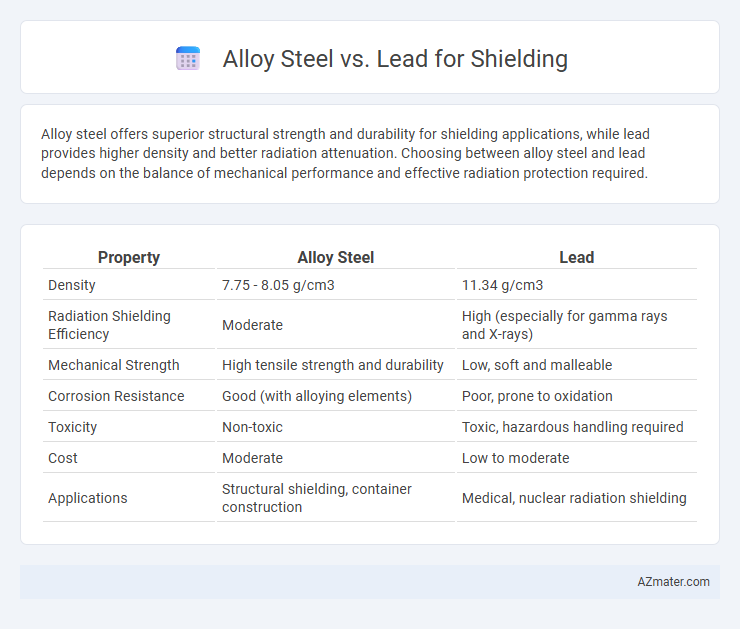 Alloy Steel vs. Lead for Shielding

Alloy steel offers superior structural strength and durability for shielding applications, while lead provides higher density and better radiation attenuation. Choosing between alloy steel and lead depends on the balance of mechanical performance and effective radiation protection required.

| Property | Alloy Steel | Lead |
|---|---|---|
| Density | 7.75 - 8.05 g/cm3 | 11.34 g/cm3 |
| Radiation Shielding Efficiency | Moderate | High (especially for gamma rays and X-rays) |
| Mechanical Strength | High tensile strength and durability | Low, soft and malleable |
| Corrosion Resistance | Good (with alloying elements) | Poor, prone to oxidation |
| Toxicity | Non-toxic | Toxic, hazardous handling required |
| Cost | Moderate | Low to moderate |
| Applications | Structural shielding, container construction | Medical, nuclear radiation shielding |

AZmater.com