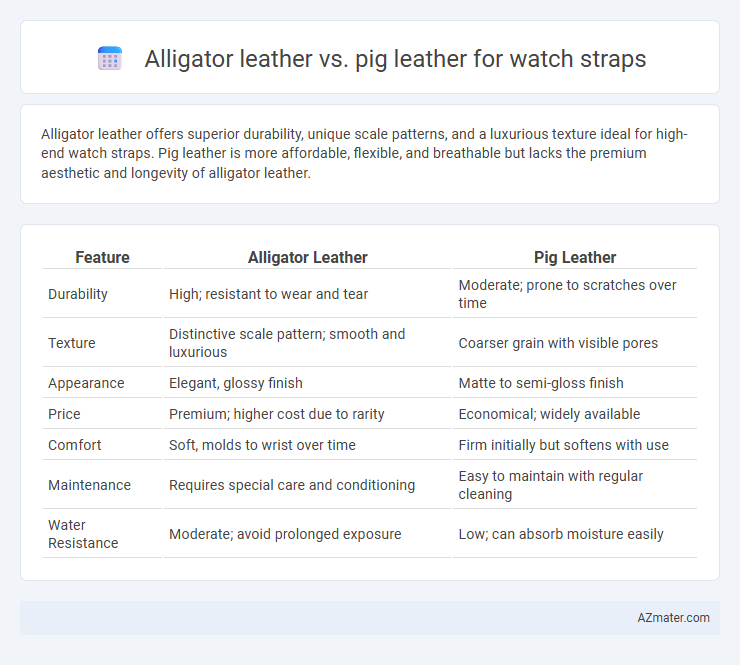 Alligator leather vs. pig leather for watch straps

Alligator leather offers superior durability, unique scale patterns, and a luxurious texture ideal for high-end watch straps. Pig leather is more affordable, flexible, and breathable but lacks the premium aesthetic and longevity of alligator leather.

| Feature | Alligator Leather | Pig Leather |
|---|---|---|
| Durability | High; resistant to wear and tear | Moderate; prone to scratches over time |
| Texture | Distinctive scale pattern; smooth and luxurious | Coarser grain with visible pores |
| Appearance | Elegant, glossy finish | Matte to semi-gloss finish |
| Price | Premium; higher cost due to rarity | Economical; widely available |
| Comfort | Soft, molds to wrist over time | Firm initially but softens with use |
| Maintenance | Requires special care and conditioning | Easy to maintain with regular cleaning |
| Water Resistance | Moderate; avoid prolonged exposure | Low; can absorb moisture easily |

AZmater.com