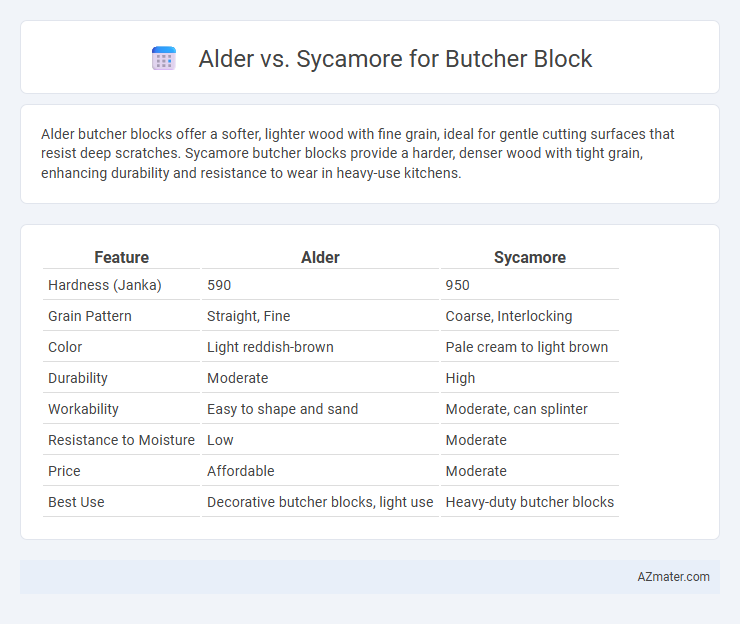 Alder vs. Sycamore for Butcher Block

Alder butcher blocks offer a softer, lighter wood with fine grain, ideal for gentle cutting surfaces that resist deep scratches. Sycamore butcher blocks provide a harder, denser wood with tight grain, enhancing durability and resistance to wear in heavy-use kitchens.

| Feature | Alder | Sycamore |
|---|---|---|
| Hardness (Janka) | 590 | 950 |
| Grain Pattern | Straight, Fine | Coarse, Interlocking |
| Color | Light reddish-brown | Pale cream to light brown |
| Durability | Moderate | High |
| Workability | Easy to shape and sand | Moderate, can splinter |
| Resistance to Moisture | Low | Moderate |
| Price | Affordable | Moderate |
| Best Use | Decorative butcher blocks, light use | Heavy-duty butcher blocks |

AZmater.com