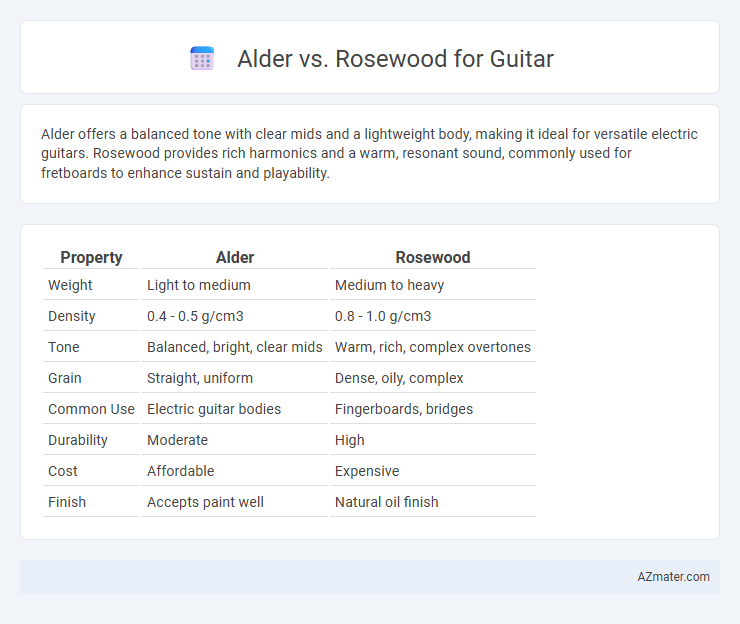 Alder vs. Rosewood for Guitar

Alder offers a balanced tone with clear mids and a lightweight body, making it ideal for versatile electric guitars. Rosewood provides rich harmonics and a warm, resonant sound, commonly used for fretboards to enhance sustain and playability.

| Property | Alder | Rosewood |
|---|---|---|
| Weight | Light to medium | Medium to heavy |
| Density | 0.4 - 0.5 g/cm3 | 0.8 - 1.0 g/cm3 |
| Tone | Balanced, bright, clear mids | Warm, rich, complex overtones |
| Grain | Straight, uniform | Dense, oily, complex |
| Common Use | Electric guitar bodies | Fingerboards, bridges |
| Durability | Moderate | High |
| Cost | Affordable | Expensive |
| Finish | Accepts paint well | Natural oil finish |

AZmater.com