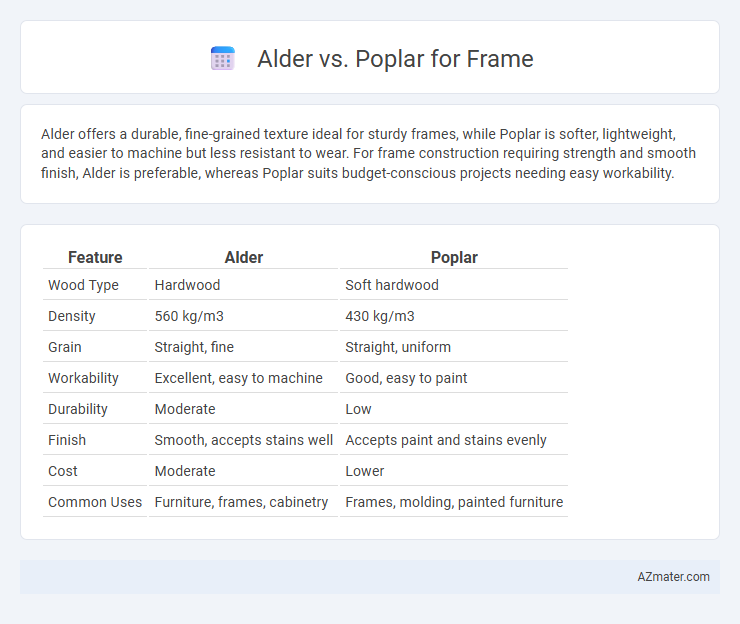 Alder vs. Poplar for Frame

Alder offers a durable, fine-grained texture ideal for sturdy frames, while Poplar is softer, lightweight, and easier to machine but less resistant to wear. For frame construction requiring strength and smooth finish, Alder is preferable, whereas Poplar suits budget-conscious projects needing easy workability.

| Feature | Alder | Poplar |
|---|---|---|
| Wood Type | Hardwood | Soft hardwood |
| Density | 560 kg/m3 | 430 kg/m3 |
| Grain | Straight, fine | Straight, uniform |
| Workability | Excellent, easy to machine | Good, easy to paint |
| Durability | Moderate | Low |
| Finish | Smooth, accepts stains well | Accepts paint and stains evenly |
| Cost | Moderate | Lower |
| Common Uses | Furniture, frames, cabinetry | Frames, molding, painted furniture |

AZmater.com