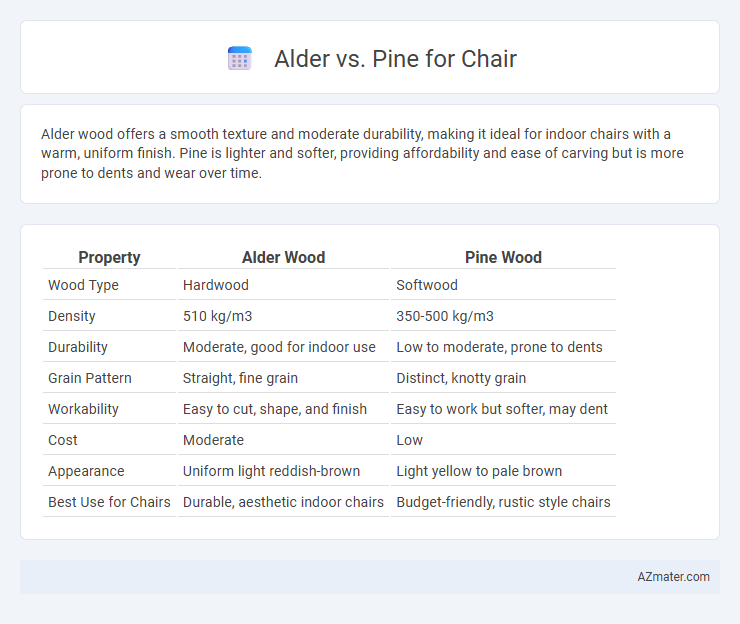 Alder vs. Pine for Chair

Alder wood offers a smooth texture and moderate durability, making it ideal for indoor chairs with a warm, uniform finish. Pine is lighter and softer, providing affordability and ease of carving but is more prone to dents and wear over time.

| Property | Alder Wood | Pine Wood |
|---|---|---|
| Wood Type | Hardwood | Softwood |
| Density | 510 kg/m3 | 350-500 kg/m3 |
| Durability | Moderate, good for indoor use | Low to moderate, prone to dents |
| Grain Pattern | Straight, fine grain | Distinct, knotty grain |
| Workability | Easy to cut, shape, and finish | Easy to work but softer, may dent |
| Cost | Moderate | Low |
| Appearance | Uniform light reddish-brown | Light yellow to pale brown |
| Best Use for Chairs | Durable, aesthetic indoor chairs | Budget-friendly, rustic style chairs |

AZmater.com