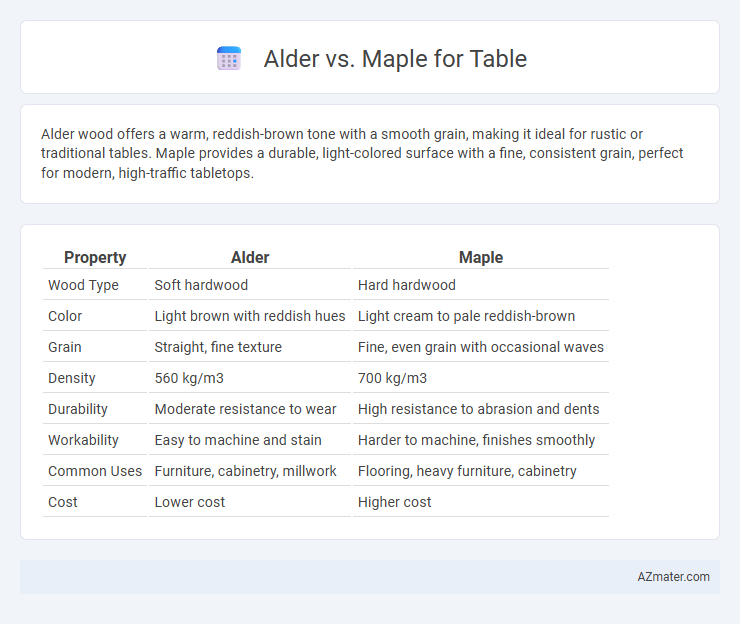 Alder vs. Maple for Table

Alder wood offers a warm, reddish-brown tone with a smooth grain, making it ideal for rustic or traditional tables. Maple provides a durable, light-colored surface with a fine, consistent grain, perfect for modern, high-traffic tabletops.

| Property | Alder | Maple |
|---|---|---|
| Wood Type | Soft hardwood | Hard hardwood |
| Color | Light brown with reddish hues | Light cream to pale reddish-brown |
| Grain | Straight, fine texture | Fine, even grain with occasional waves |
| Density | 560 kg/m3 | 700 kg/m3 |
| Durability | Moderate resistance to wear | High resistance to abrasion and dents |
| Workability | Easy to machine and stain | Harder to machine, finishes smoothly |
| Common Uses | Furniture, cabinetry, millwork | Flooring, heavy furniture, cabinetry |
| Cost | Lower cost | Higher cost |

AZmater.com