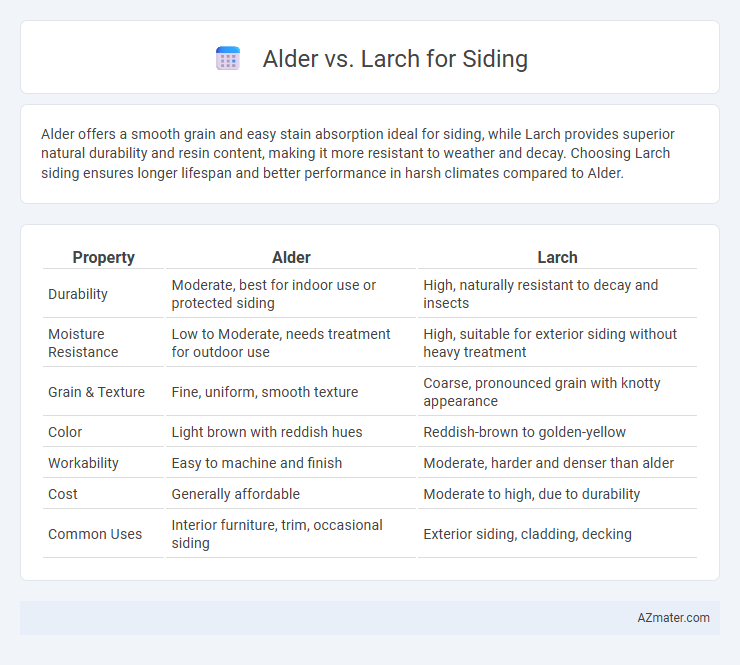 Alder vs. Larch for Siding

Alder offers a smooth grain and easy stain absorption ideal for siding, while Larch provides superior natural durability and resin content, making it more resistant to weather and decay. Choosing Larch siding ensures longer lifespan and better performance in harsh climates compared to Alder.

| Property | Alder | Larch |
|---|---|---|
| Durability | Moderate, best for indoor use or protected siding | High, naturally resistant to decay and insects |
| Moisture Resistance | Low to Moderate, needs treatment for outdoor use | High, suitable for exterior siding without heavy treatment |
| Grain & Texture | Fine, uniform, smooth texture | Coarse, pronounced grain with knotty appearance |
| Color | Light brown with reddish hues | Reddish-brown to golden-yellow |
| Workability | Easy to machine and finish | Moderate, harder and denser than alder |
| Cost | Generally affordable | Moderate to high, due to durability |
| Common Uses | Interior furniture, trim, occasional siding | Exterior siding, cladding, decking |

AZmater.com