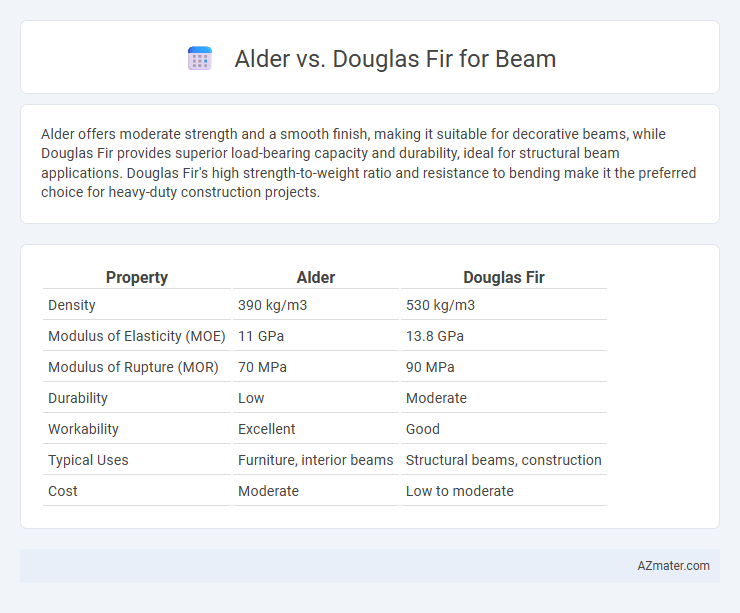 Alder vs. Douglas Fir for Beam

Alder offers moderate strength and a smooth finish, making it suitable for decorative beams, while Douglas Fir provides superior load-bearing capacity and durability, ideal for structural beam applications. Douglas Fir's high strength-to-weight ratio and resistance to bending make it the preferred choice for heavy-duty construction projects.

| Property | Alder | Douglas Fir |
|---|---|---|
| Density | 390 kg/m3 | 530 kg/m3 |
| Modulus of Elasticity (MOE) | 11 GPa | 13.8 GPa |
| Modulus of Rupture (MOR) | 70 MPa | 90 MPa |
| Durability | Low | Moderate |
| Workability | Excellent | Good |
| Typical Uses | Furniture, interior beams | Structural beams, construction |
| Cost | Moderate | Low to moderate |

AZmater.com