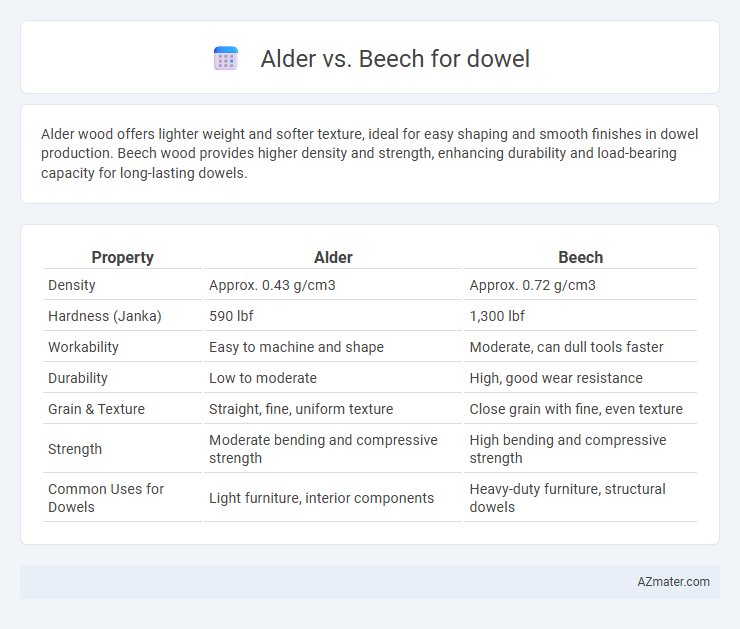 Alder vs. Beech for dowel

Alder wood offers lighter weight and softer texture, ideal for easy shaping and smooth finishes in dowel production. Beech wood provides higher density and strength, enhancing durability and load-bearing capacity for long-lasting dowels.

| Property | Alder | Beech |
|---|---|---|
| Density | Approx. 0.43 g/cm3 | Approx. 0.72 g/cm3 |
| Hardness (Janka) | 590 lbf | 1,300 lbf |
| Workability | Easy to machine and shape | Moderate, can dull tools faster |
| Durability | Low to moderate | High, good wear resistance |
| Grain & Texture | Straight, fine, uniform texture | Close grain with fine, even texture |
| Strength | Moderate bending and compressive strength | High bending and compressive strength |
| Common Uses for Dowels | Light furniture, interior components | Heavy-duty furniture, structural dowels |

AZmater.com