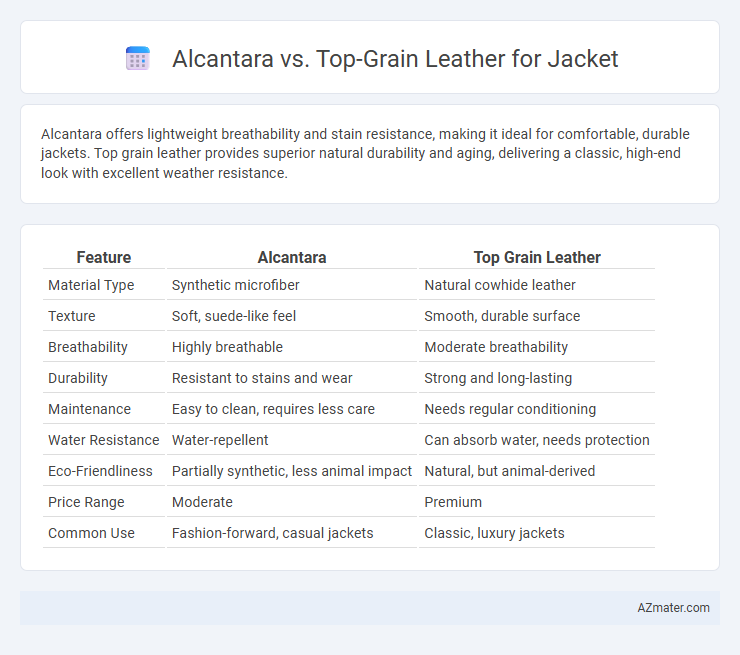 Alcantara vs. Top-Grain Leather for Jacket

Alcantara offers lightweight breathability and stain resistance, making it ideal for comfortable, durable jackets. Top grain leather provides superior natural durability and aging, delivering a classic, high-end look with excellent weather resistance.

| Feature | Alcantara | Top Grain Leather |
|---|---|---|
| Material Type | Synthetic microfiber | Natural cowhide leather |
| Texture | Soft, suede-like feel | Smooth, durable surface |
| Breathability | Highly breathable | Moderate breathability |
| Durability | Resistant to stains and wear | Strong and long-lasting |
| Maintenance | Easy to clean, requires less care | Needs regular conditioning |
| Water Resistance | Water-repellent | Can absorb water, needs protection |
| Eco-Friendliness | Partially synthetic, less animal impact | Natural, but animal-derived |
| Price Range | Moderate | Premium |
| Common Use | Fashion-forward, casual jackets | Classic, luxury jackets |

AZmater.com