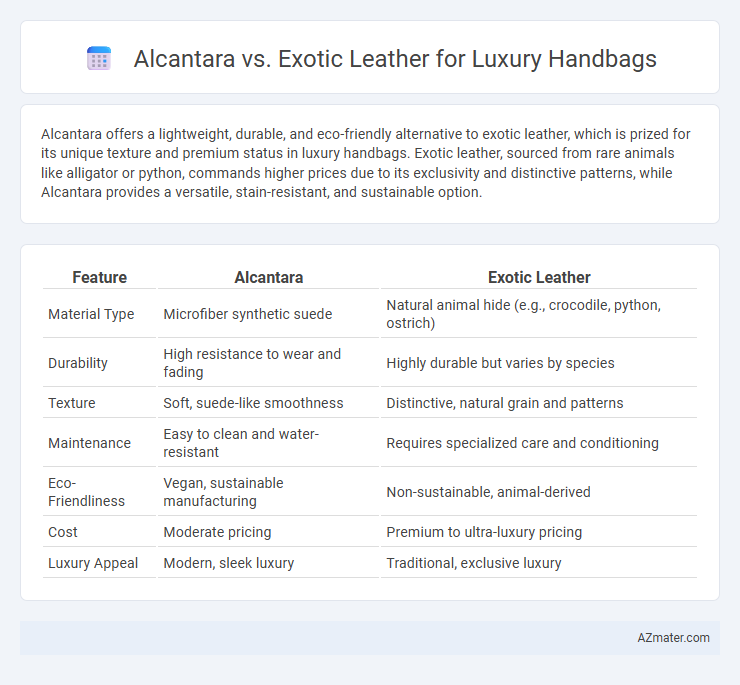 Alcantara vs. Exotic Leather for Luxury Handbags

Alcantara offers a lightweight, durable, and eco-friendly alternative to exotic leather, which is prized for its unique texture and premium status in luxury handbags. Exotic leather, sourced from rare animals like alligator or python, commands higher prices due to its exclusivity and distinctive patterns, while Alcantara provides a versatile, stain-resistant, and sustainable option.

| Feature | Alcantara | Exotic Leather |
|---|---|---|
| Material Type | Microfiber synthetic suede | Natural animal hide (e.g., crocodile, python, ostrich) |
| Durability | High resistance to wear and fading | Highly durable but varies by species |
| Texture | Soft, suede-like smoothness | Distinctive, natural grain and patterns |
| Maintenance | Easy to clean and water-resistant | Requires specialized care and conditioning |
| Eco-Friendliness | Vegan, sustainable manufacturing | Non-sustainable, animal-derived |
| Cost | Moderate pricing | Premium to ultra-luxury pricing |
| Luxury Appeal | Modern, sleek luxury | Traditional, exclusive luxury |

AZmater.com