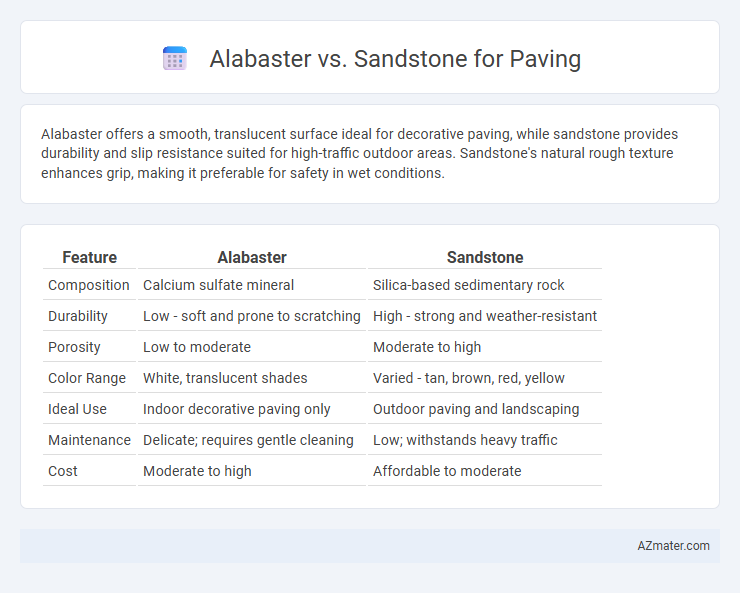 Alabaster vs. Sandstone for Paving

Alabaster offers a smooth, translucent surface ideal for decorative paving, while sandstone provides durability and slip resistance suited for high-traffic outdoor areas. Sandstone's natural rough texture enhances grip, making it preferable for safety in wet conditions.

| Feature | Alabaster | Sandstone |
|---|---|---|
| Composition | Calcium sulfate mineral | Silica-based sedimentary rock |
| Durability | Low - soft and prone to scratching | High - strong and weather-resistant |
| Porosity | Low to moderate | Moderate to high |
| Color Range | White, translucent shades | Varied - tan, brown, red, yellow |
| Ideal Use | Indoor decorative paving only | Outdoor paving and landscaping |
| Maintenance | Delicate; requires gentle cleaning | Low; withstands heavy traffic |
| Cost | Moderate to high | Affordable to moderate |

AZmater.com