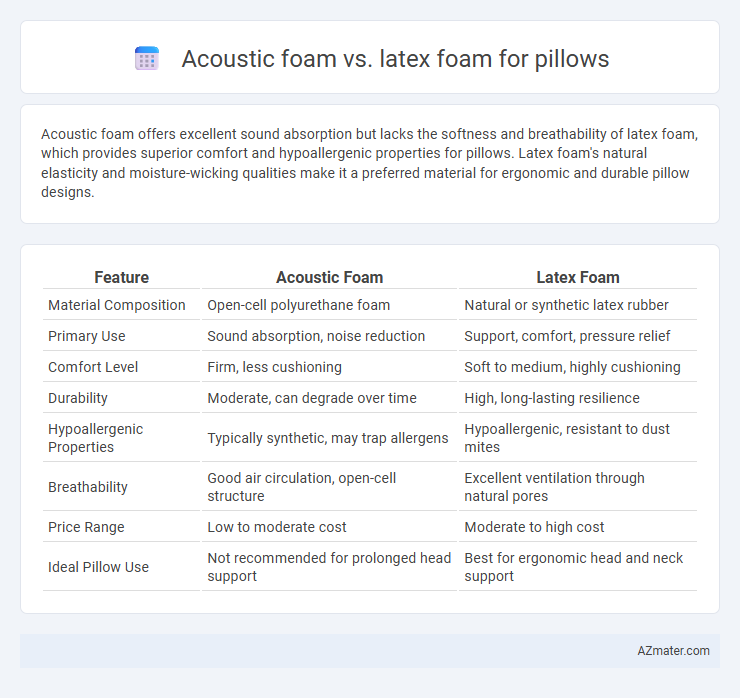 Acoustic foam vs. latex foam for pillows

Acoustic foam offers excellent sound absorption but lacks the softness and breathability of latex foam, which provides superior comfort and hypoallergenic properties for pillows. Latex foam's natural elasticity and moisture-wicking qualities make it a preferred material for ergonomic and durable pillow designs.

| Feature | Acoustic Foam | Latex Foam |
|---|---|---|
| Material Composition | Open-cell polyurethane foam | Natural or synthetic latex rubber |
| Primary Use | Sound absorption, noise reduction | Support, comfort, pressure relief |
| Comfort Level | Firm, less cushioning | Soft to medium, highly cushioning |
| Durability | Moderate, can degrade over time | High, long-lasting resilience |
| Hypoallergenic Properties | Typically synthetic, may trap allergens | Hypoallergenic, resistant to dust mites |
| Breathability | Good air circulation, open-cell structure | Excellent ventilation through natural pores |
| Price Range | Low to moderate cost | Moderate to high cost |
| Ideal Pillow Use | Not recommended for prolonged head support | Best for ergonomic head and neck support |

AZmater.com