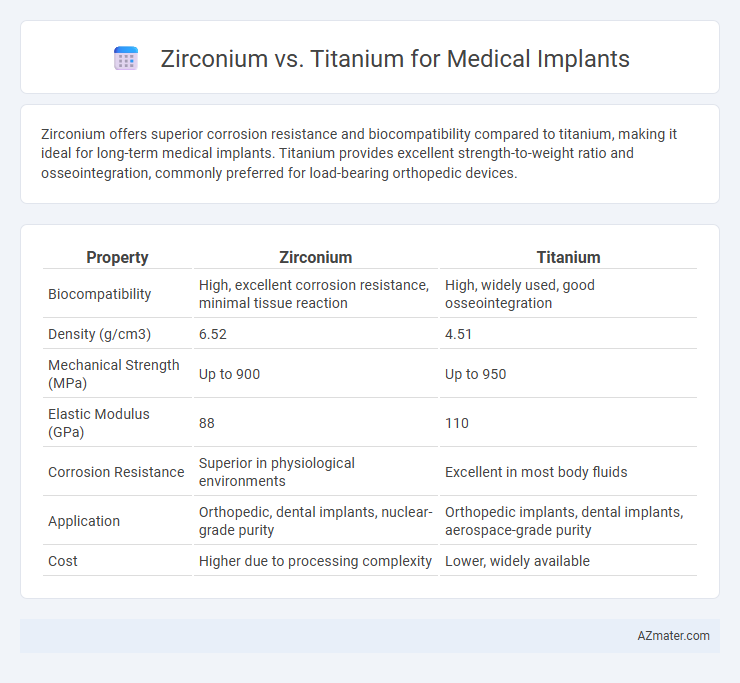 Zirconium vs. Titanium for Medical Implants

Zirconium offers superior corrosion resistance and biocompatibility compared to titanium, making it ideal for long-term medical implants. Titanium provides excellent strength-to-weight ratio and osseointegration, commonly preferred for load-bearing orthopedic devices.

| Property | Zirconium | Titanium |
|---|---|---|
| Biocompatibility | High, excellent corrosion resistance, minimal tissue reaction | High, widely used, good osseointegration |
| Density (g/cm3) | 6.52 | 4.51 |
| Mechanical Strength (MPa) | Up to 900 | Up to 950 |
| Elastic Modulus (GPa) | 88 | 110 |
| Corrosion Resistance | Superior in physiological environments | Excellent in most body fluids |
| Application | Orthopedic, dental implants, nuclear-grade purity | Orthopedic implants, dental implants, aerospace-grade purity |
| Cost | Higher due to processing complexity | Lower, widely available |

AZmater.com