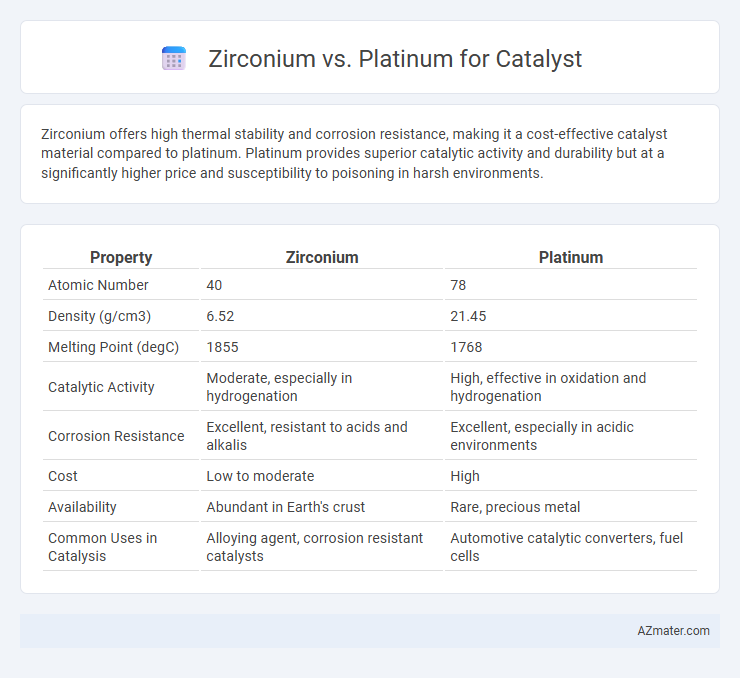 Zirconium vs. Platinum for Catalyst

Zirconium offers high thermal stability and corrosion resistance, making it a cost-effective catalyst material compared to platinum. Platinum provides superior catalytic activity and durability but at a significantly higher price and susceptibility to poisoning in harsh environments.

| Property | Zirconium | Platinum |
|---|---|---|
| Atomic Number | 40 | 78 |
| Density (g/cm3) | 6.52 | 21.45 |
| Melting Point (degC) | 1855 | 1768 |
| Catalytic Activity | Moderate, especially in hydrogenation | High, effective in oxidation and hydrogenation |
| Corrosion Resistance | Excellent, resistant to acids and alkalis | Excellent, especially in acidic environments |
| Cost | Low to moderate | High |
| Availability | Abundant in Earth's crust | Rare, precious metal |
| Common Uses in Catalysis | Alloying agent, corrosion resistant catalysts | Automotive catalytic converters, fuel cells |

AZmater.com