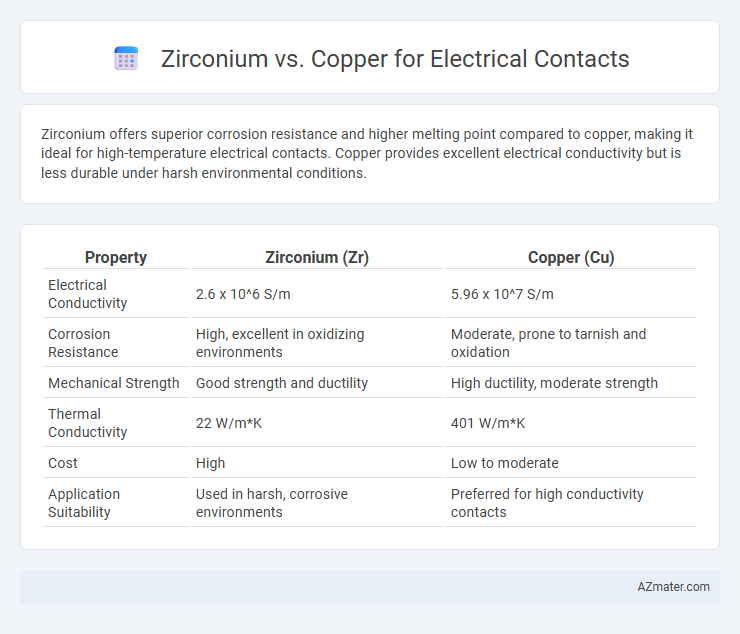 Zirconium vs. Copper for Electrical Contacts

Zirconium offers superior corrosion resistance and higher melting point compared to copper, making it ideal for high-temperature electrical contacts. Copper provides excellent electrical conductivity but is less durable under harsh environmental conditions.

| Property | Zirconium (Zr) | Copper (Cu) |
|---|---|---|
| Electrical Conductivity | 2.6 x 10^6 S/m | 5.96 x 10^7 S/m |
| Corrosion Resistance | High, excellent in oxidizing environments | Moderate, prone to tarnish and oxidation |
| Mechanical Strength | Good strength and ductility | High ductility, moderate strength |
| Thermal Conductivity | 22 W/m*K | 401 W/m*K |
| Cost | High | Low to moderate |
| Application Suitability | Used in harsh, corrosive environments | Preferred for high conductivity contacts |

AZmater.com