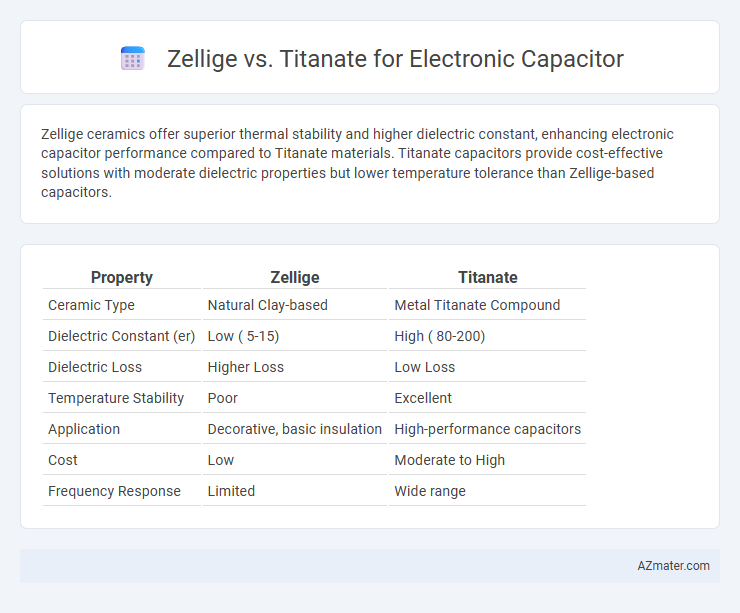 Zellige vs. Titanate for Electronic Capacitor

Zellige ceramics offer superior thermal stability and higher dielectric constant, enhancing electronic capacitor performance compared to Titanate materials. Titanate capacitors provide cost-effective solutions with moderate dielectric properties but lower temperature tolerance than Zellige-based capacitors.

| Property | Zellige | Titanate |
|---|---|---|
| Ceramic Type | Natural Clay-based | Metal Titanate Compound |
| Dielectric Constant (er) | Low ( 5-15) | High ( 80-200) |
| Dielectric Loss | Higher Loss | Low Loss |
| Temperature Stability | Poor | Excellent |
| Application | Decorative, basic insulation | High-performance capacitors |
| Cost | Low | Moderate to High |
| Frequency Response | Limited | Wide range |

AZmater.com