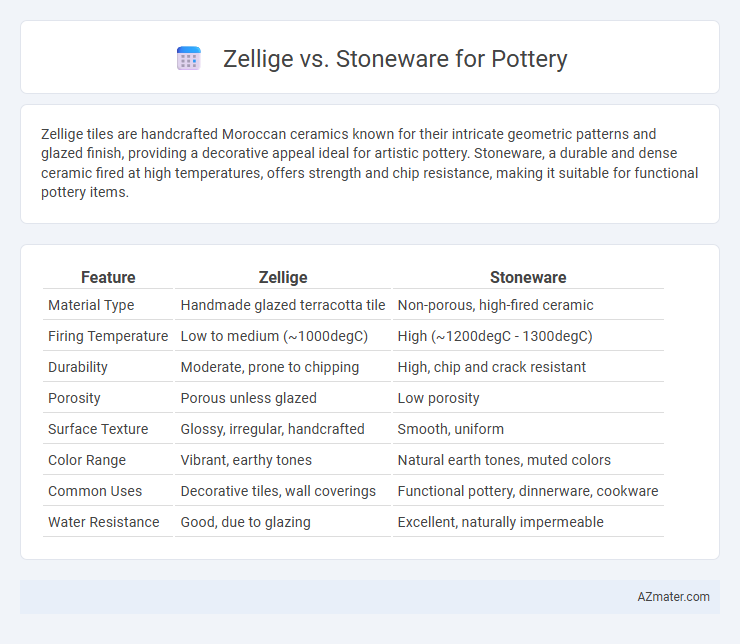 Zellige vs. Stoneware for Pottery

Zellige tiles are handcrafted Moroccan ceramics known for their intricate geometric patterns and glazed finish, providing a decorative appeal ideal for artistic pottery. Stoneware, a durable and dense ceramic fired at high temperatures, offers strength and chip resistance, making it suitable for functional pottery items.

| Feature | Zellige | Stoneware |
|---|---|---|
| Material Type | Handmade glazed terracotta tile | Non-porous, high-fired ceramic |
| Firing Temperature | Low to medium (~1000degC) | High (~1200degC - 1300degC) |
| Durability | Moderate, prone to chipping | High, chip and crack resistant |
| Porosity | Porous unless glazed | Low porosity |
| Surface Texture | Glossy, irregular, handcrafted | Smooth, uniform |
| Color Range | Vibrant, earthy tones | Natural earth tones, muted colors |
| Common Uses | Decorative tiles, wall coverings | Functional pottery, dinnerware, cookware |
| Water Resistance | Good, due to glazing | Excellent, naturally impermeable |

AZmater.com