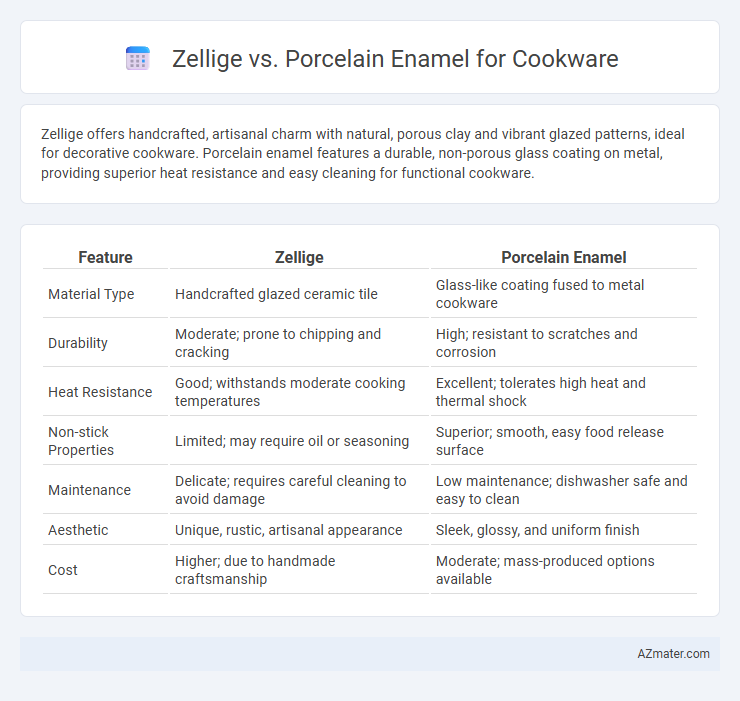 Zellige vs. Porcelain Enamel for Cookware

Zellige offers handcrafted, artisanal charm with natural, porous clay and vibrant glazed patterns, ideal for decorative cookware. Porcelain enamel features a durable, non-porous glass coating on metal, providing superior heat resistance and easy cleaning for functional cookware.

| Feature | Zellige | Porcelain Enamel |
|---|---|---|
| Material Type | Handcrafted glazed ceramic tile | Glass-like coating fused to metal cookware |
| Durability | Moderate; prone to chipping and cracking | High; resistant to scratches and corrosion |
| Heat Resistance | Good; withstands moderate cooking temperatures | Excellent; tolerates high heat and thermal shock |
| Non-stick Properties | Limited; may require oil or seasoning | Superior; smooth, easy food release surface |
| Maintenance | Delicate; requires careful cleaning to avoid damage | Low maintenance; dishwasher safe and easy to clean |
| Aesthetic | Unique, rustic, artisanal appearance | Sleek, glossy, and uniform finish |
| Cost | Higher; due to handmade craftsmanship | Moderate; mass-produced options available |

AZmater.com