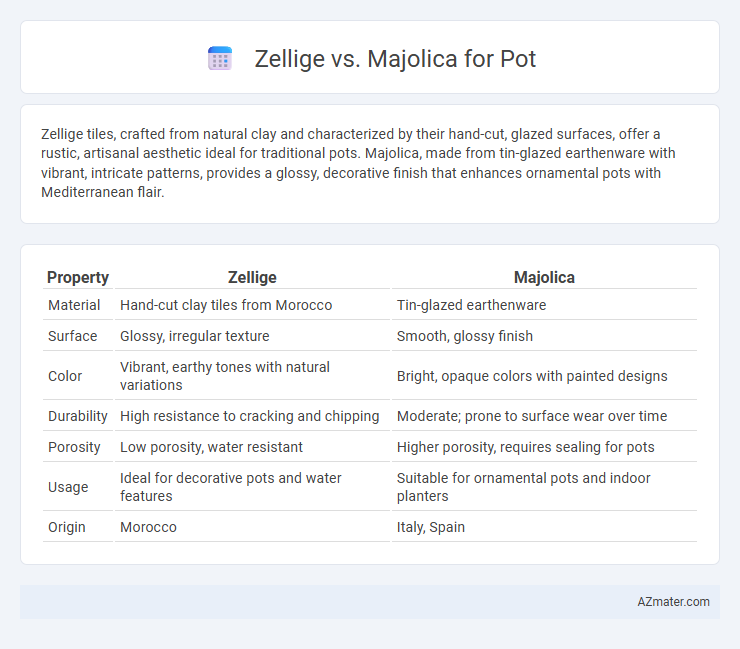 Zellige vs. Majolica for Pot

Zellige tiles, crafted from natural clay and characterized by their hand-cut, glazed surfaces, offer a rustic, artisanal aesthetic ideal for traditional pots. Majolica, made from tin-glazed earthenware with vibrant, intricate patterns, provides a glossy, decorative finish that enhances ornamental pots with Mediterranean flair.

| Property | Zellige | Majolica |
|---|---|---|
| Material | Hand-cut clay tiles from Morocco | Tin-glazed earthenware |
| Surface | Glossy, irregular texture | Smooth, glossy finish |
| Color | Vibrant, earthy tones with natural variations | Bright, opaque colors with painted designs |
| Durability | High resistance to cracking and chipping | Moderate; prone to surface wear over time |
| Porosity | Low porosity, water resistant | Higher porosity, requires sealing for pots |
| Usage | Ideal for decorative pots and water features | Suitable for ornamental pots and indoor planters |
| Origin | Morocco | Italy, Spain |

AZmater.com