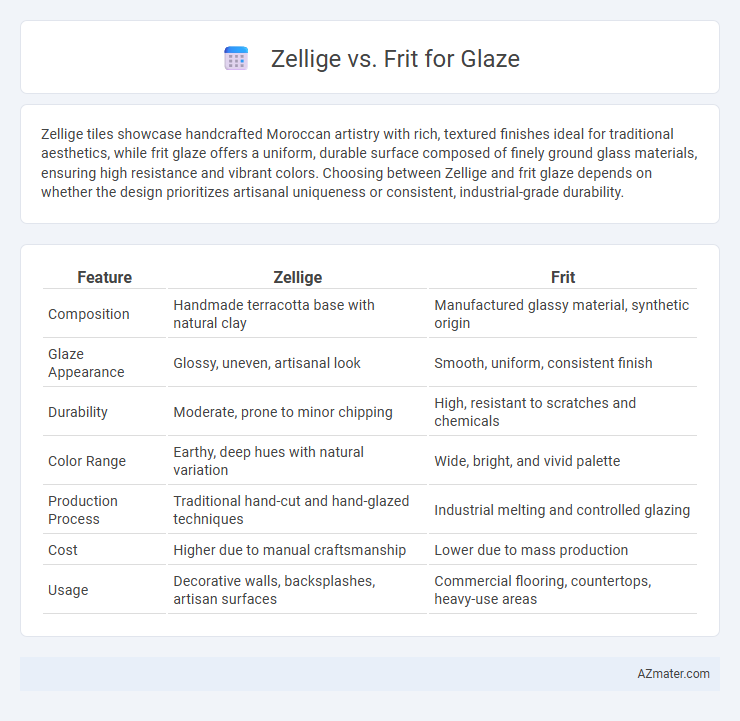 Zellige vs. Frit for Glaze

Zellige tiles showcase handcrafted Moroccan artistry with rich, textured finishes ideal for traditional aesthetics, while frit glaze offers a uniform, durable surface composed of finely ground glass materials, ensuring high resistance and vibrant colors. Choosing between Zellige and frit glaze depends on whether the design prioritizes artisanal uniqueness or consistent, industrial-grade durability.

| Feature | Zellige | Frit |
|---|---|---|
| Composition | Handmade terracotta base with natural clay | Manufactured glassy material, synthetic origin |
| Glaze Appearance | Glossy, uneven, artisanal look | Smooth, uniform, consistent finish |
| Durability | Moderate, prone to minor chipping | High, resistant to scratches and chemicals |
| Color Range | Earthy, deep hues with natural variation | Wide, bright, and vivid palette |
| Production Process | Traditional hand-cut and hand-glazed techniques | Industrial melting and controlled glazing |
| Cost | Higher due to manual craftsmanship | Lower due to mass production |
| Usage | Decorative walls, backsplashes, artisan surfaces | Commercial flooring, countertops, heavy-use areas |

AZmater.com