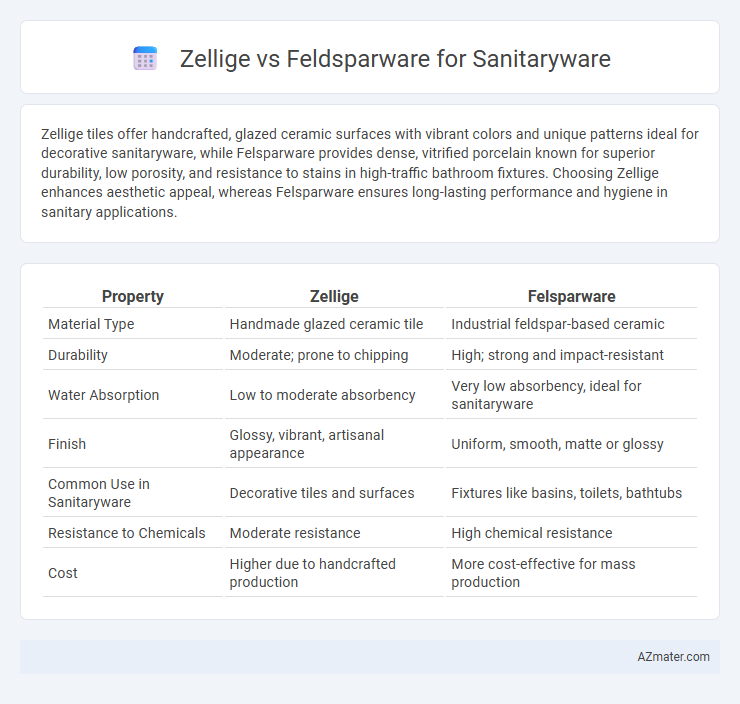 Zellige vs Feldsparware for Sanitaryware

Zellige tiles offer handcrafted, glazed ceramic surfaces with vibrant colors and unique patterns ideal for decorative sanitaryware, while Felsparware provides dense, vitrified porcelain known for superior durability, low porosity, and resistance to stains in high-traffic bathroom fixtures. Choosing Zellige enhances aesthetic appeal, whereas Felsparware ensures long-lasting performance and hygiene in sanitary applications.

| Property | Zellige | Felsparware |
|---|---|---|
| Material Type | Handmade glazed ceramic tile | Industrial feldspar-based ceramic |
| Durability | Moderate; prone to chipping | High; strong and impact-resistant |
| Water Absorption | Low to moderate absorbency | Very low absorbency, ideal for sanitaryware |
| Finish | Glossy, vibrant, artisanal appearance | Uniform, smooth, matte or glossy |
| Common Use in Sanitaryware | Decorative tiles and surfaces | Fixtures like basins, toilets, bathtubs |
| Resistance to Chemicals | Moderate resistance | High chemical resistance |
| Cost | Higher due to handcrafted production | More cost-effective for mass production |

AZmater.com