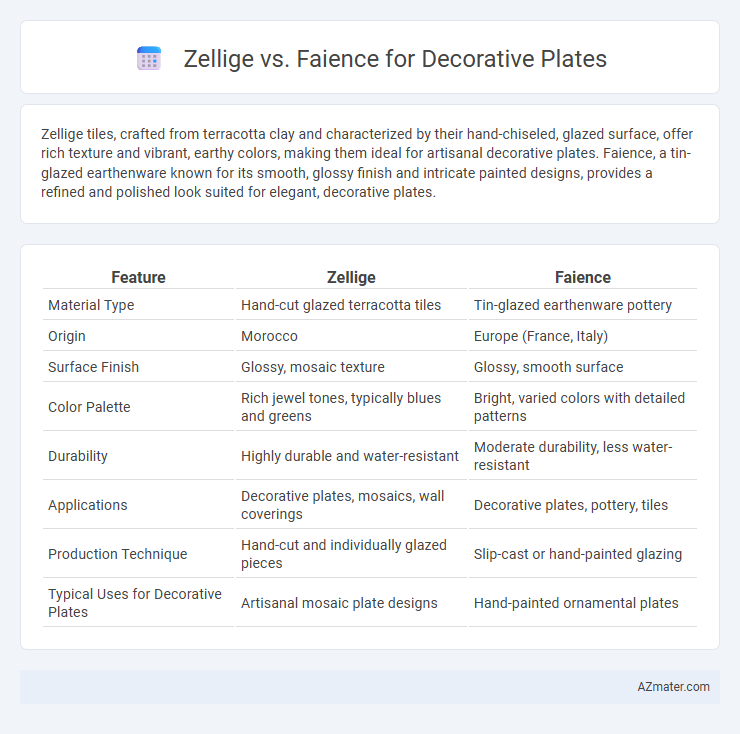 Zellige vs. Faience for Decorative Plates

Zellige tiles, crafted from terracotta clay and characterized by their hand-chiseled, glazed surface, offer rich texture and vibrant, earthy colors, making them ideal for artisanal decorative plates. Faience, a tin-glazed earthenware known for its smooth, glossy finish and intricate painted designs, provides a refined and polished look suited for elegant, decorative plates.

| Feature | Zellige | Faience |
|---|---|---|
| Material Type | Hand-cut glazed terracotta tiles | Tin-glazed earthenware pottery |
| Origin | Morocco | Europe (France, Italy) |
| Surface Finish | Glossy, mosaic texture | Glossy, smooth surface |
| Color Palette | Rich jewel tones, typically blues and greens | Bright, varied colors with detailed patterns |
| Durability | Highly durable and water-resistant | Moderate durability, less water-resistant |
| Applications | Decorative plates, mosaics, wall coverings | Decorative plates, pottery, tiles |
| Production Technique | Hand-cut and individually glazed pieces | Slip-cast or hand-painted glazing |
| Typical Uses for Decorative Plates | Artisanal mosaic plate designs | Hand-painted ornamental plates |

AZmater.com