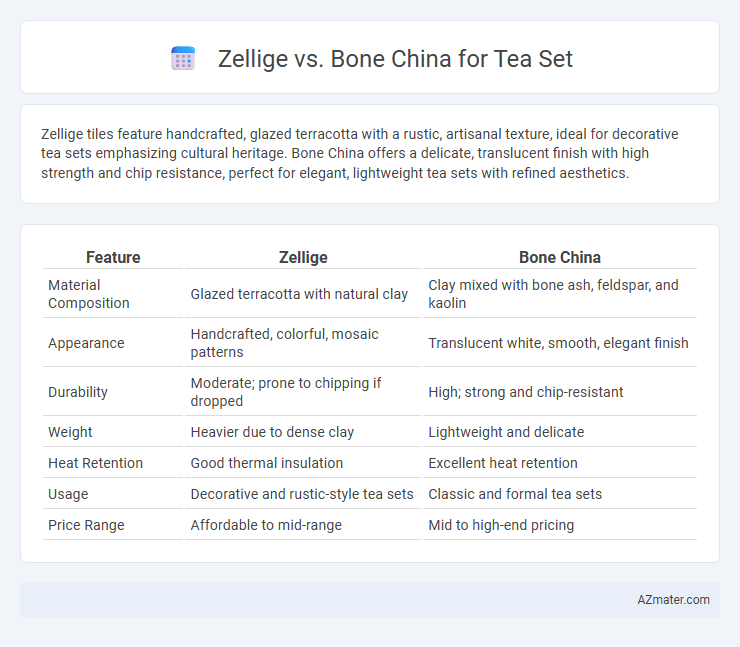 Zellige vs. Bone China for Tea Set

Zellige tiles feature handcrafted, glazed terracotta with a rustic, artisanal texture, ideal for decorative tea sets emphasizing cultural heritage. Bone China offers a delicate, translucent finish with high strength and chip resistance, perfect for elegant, lightweight tea sets with refined aesthetics.

| Feature | Zellige | Bone China |
|---|---|---|
| Material Composition | Glazed terracotta with natural clay | Clay mixed with bone ash, feldspar, and kaolin |
| Appearance | Handcrafted, colorful, mosaic patterns | Translucent white, smooth, elegant finish |
| Durability | Moderate; prone to chipping if dropped | High; strong and chip-resistant |
| Weight | Heavier due to dense clay | Lightweight and delicate |
| Heat Retention | Good thermal insulation | Excellent heat retention |
| Usage | Decorative and rustic-style tea sets | Classic and formal tea sets |
| Price Range | Affordable to mid-range | Mid to high-end pricing |

AZmater.com