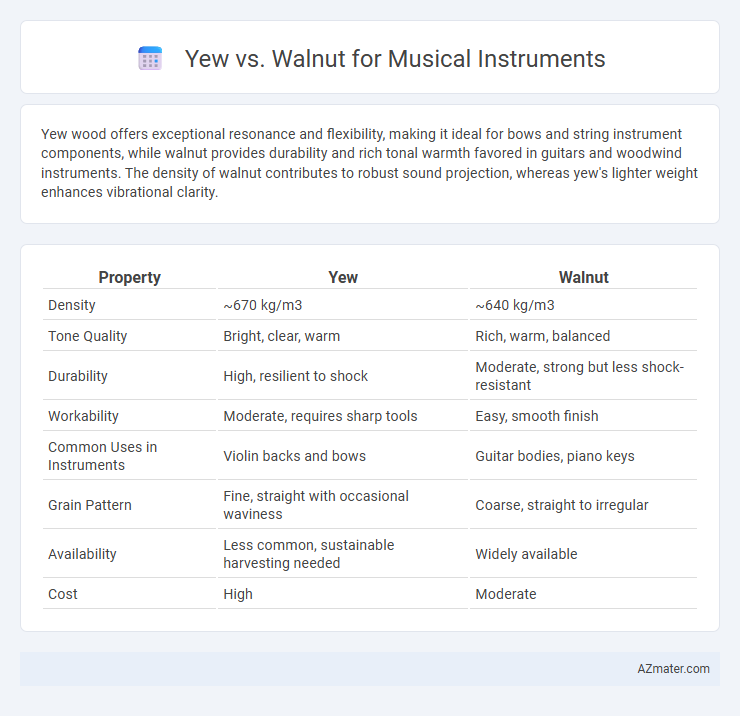 Yew vs. Walnut for Musical Instruments

Yew wood offers exceptional resonance and flexibility, making it ideal for bows and string instrument components, while walnut provides durability and rich tonal warmth favored in guitars and woodwind instruments. The density of walnut contributes to robust sound projection, whereas yew's lighter weight enhances vibrational clarity.

| Property | Yew | Walnut |
|---|---|---|
| Density | ~670 kg/m3 | ~640 kg/m3 |
| Tone Quality | Bright, clear, warm | Rich, warm, balanced |
| Durability | High, resilient to shock | Moderate, strong but less shock-resistant |
| Workability | Moderate, requires sharp tools | Easy, smooth finish |
| Common Uses in Instruments | Violin backs and bows | Guitar bodies, piano keys |
| Grain Pattern | Fine, straight with occasional waviness | Coarse, straight to irregular |
| Availability | Less common, sustainable harvesting needed | Widely available |
| Cost | High | Moderate |

AZmater.com