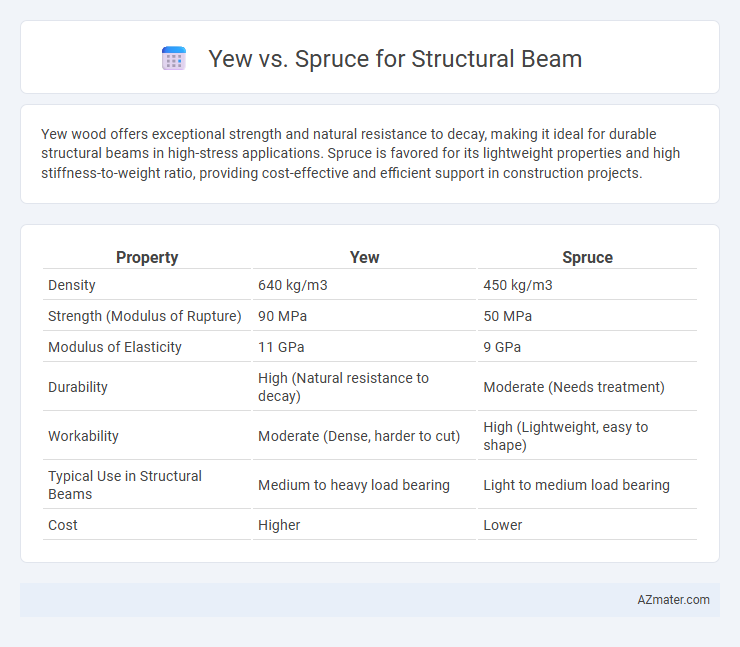 Yew vs. Spruce for Structural Beam

Yew wood offers exceptional strength and natural resistance to decay, making it ideal for durable structural beams in high-stress applications. Spruce is favored for its lightweight properties and high stiffness-to-weight ratio, providing cost-effective and efficient support in construction projects.

| Property | Yew | Spruce |
|---|---|---|
| Density | 640 kg/m3 | 450 kg/m3 |
| Strength (Modulus of Rupture) | 90 MPa | 50 MPa |
| Modulus of Elasticity | 11 GPa | 9 GPa |
| Durability | High (Natural resistance to decay) | Moderate (Needs treatment) |
| Workability | Moderate (Dense, harder to cut) | High (Lightweight, easy to shape) |
| Typical Use in Structural Beams | Medium to heavy load bearing | Light to medium load bearing |
| Cost | Higher | Lower |

AZmater.com