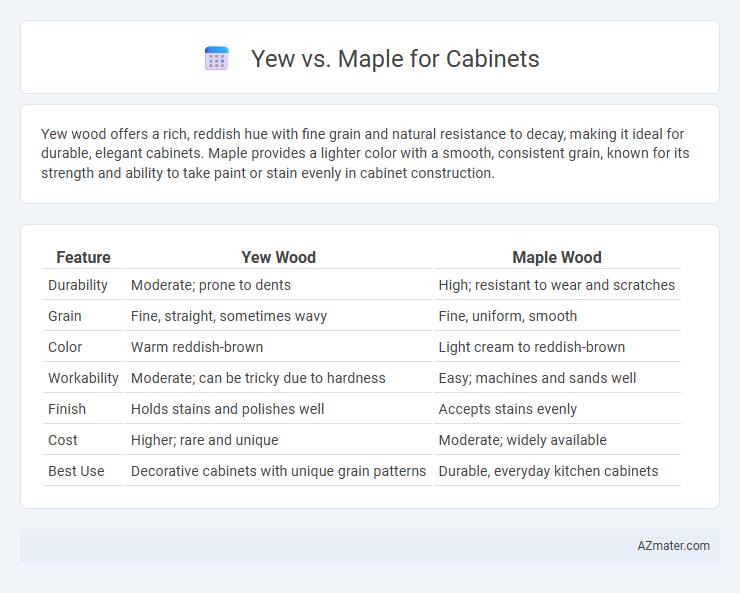 Yew vs. Maple for Cabinets

Yew wood offers a rich, reddish hue with fine grain and natural resistance to decay, making it ideal for durable, elegant cabinets. Maple provides a lighter color with a smooth, consistent grain, known for its strength and ability to take paint or stain evenly in cabinet construction.

| Feature | Yew Wood | Maple Wood |
|---|---|---|
| Durability | Moderate; prone to dents | High; resistant to wear and scratches |
| Grain | Fine, straight, sometimes wavy | Fine, uniform, smooth |
| Color | Warm reddish-brown | Light cream to reddish-brown |
| Workability | Moderate; can be tricky due to hardness | Easy; machines and sands well |
| Finish | Holds stains and polishes well | Accepts stains evenly |
| Cost | Higher; rare and unique | Moderate; widely available |
| Best Use | Decorative cabinets with unique grain patterns | Durable, everyday kitchen cabinets |

AZmater.com