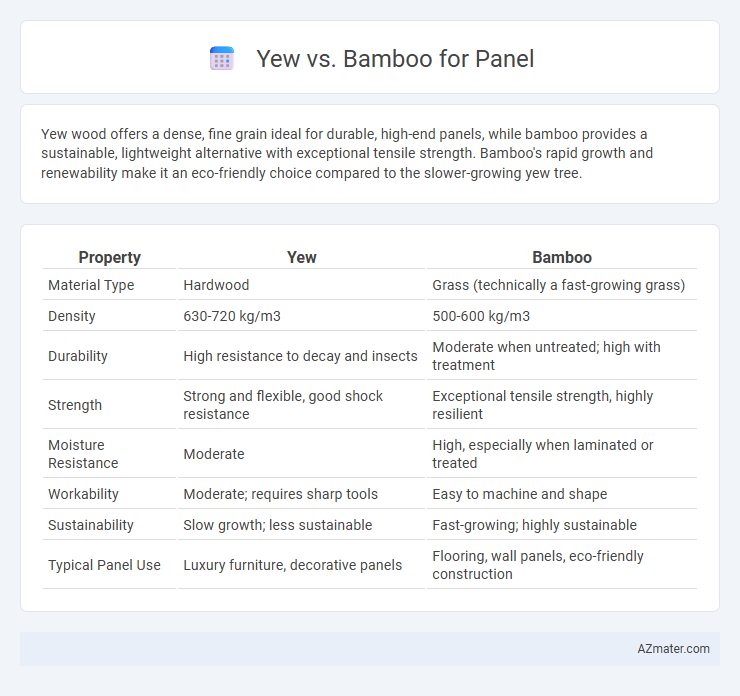 Yew vs. Bamboo for Panel

Yew wood offers a dense, fine grain ideal for durable, high-end panels, while bamboo provides a sustainable, lightweight alternative with exceptional tensile strength. Bamboo's rapid growth and renewability make it an eco-friendly choice compared to the slower-growing yew tree.

| Property | Yew | Bamboo |
|---|---|---|
| Material Type | Hardwood | Grass (technically a fast-growing grass) |
| Density | 630-720 kg/m3 | 500-600 kg/m3 |
| Durability | High resistance to decay and insects | Moderate when untreated; high with treatment |
| Strength | Strong and flexible, good shock resistance | Exceptional tensile strength, highly resilient |
| Moisture Resistance | Moderate | High, especially when laminated or treated |
| Workability | Moderate; requires sharp tools | Easy to machine and shape |
| Sustainability | Slow growth; less sustainable | Fast-growing; highly sustainable |
| Typical Panel Use | Luxury furniture, decorative panels | Flooring, wall panels, eco-friendly construction |

AZmater.com