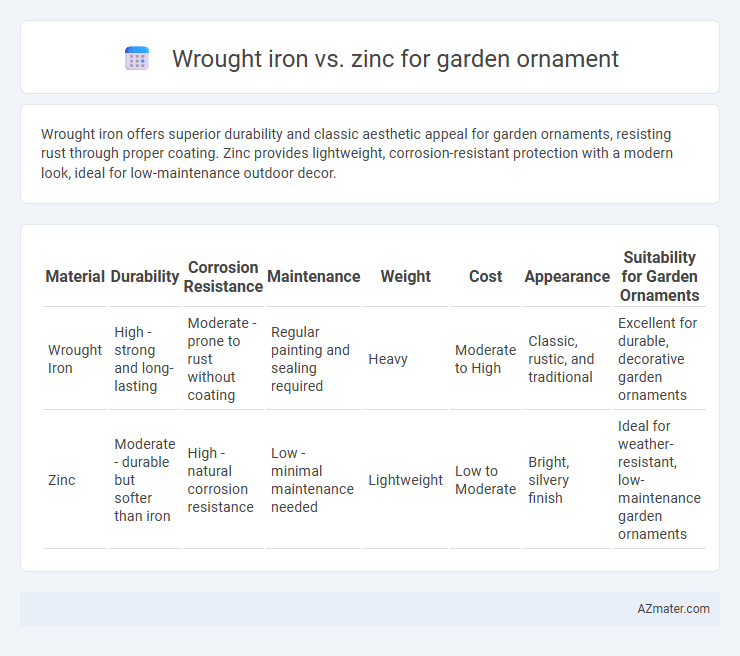 Wrought iron vs. zinc for garden ornament

Wrought iron offers superior durability and classic aesthetic appeal for garden ornaments, resisting rust through proper coating. Zinc provides lightweight, corrosion-resistant protection with a modern look, ideal for low-maintenance outdoor decor.

| Material | Durability | Corrosion Resistance | Maintenance | Weight | Cost | Appearance | Suitability for Garden Ornaments |
|---|---|---|---|---|---|---|---|
| Wrought Iron | High - strong and long-lasting | Moderate - prone to rust without coating | Regular painting and sealing required | Heavy | Moderate to High | Classic, rustic, and traditional | Excellent for durable, decorative garden ornaments |
| Zinc | Moderate - durable but softer than iron | High - natural corrosion resistance | Low - minimal maintenance needed | Lightweight | Low to Moderate | Bright, silvery finish | Ideal for weather-resistant, low-maintenance garden ornaments |

AZmater.com